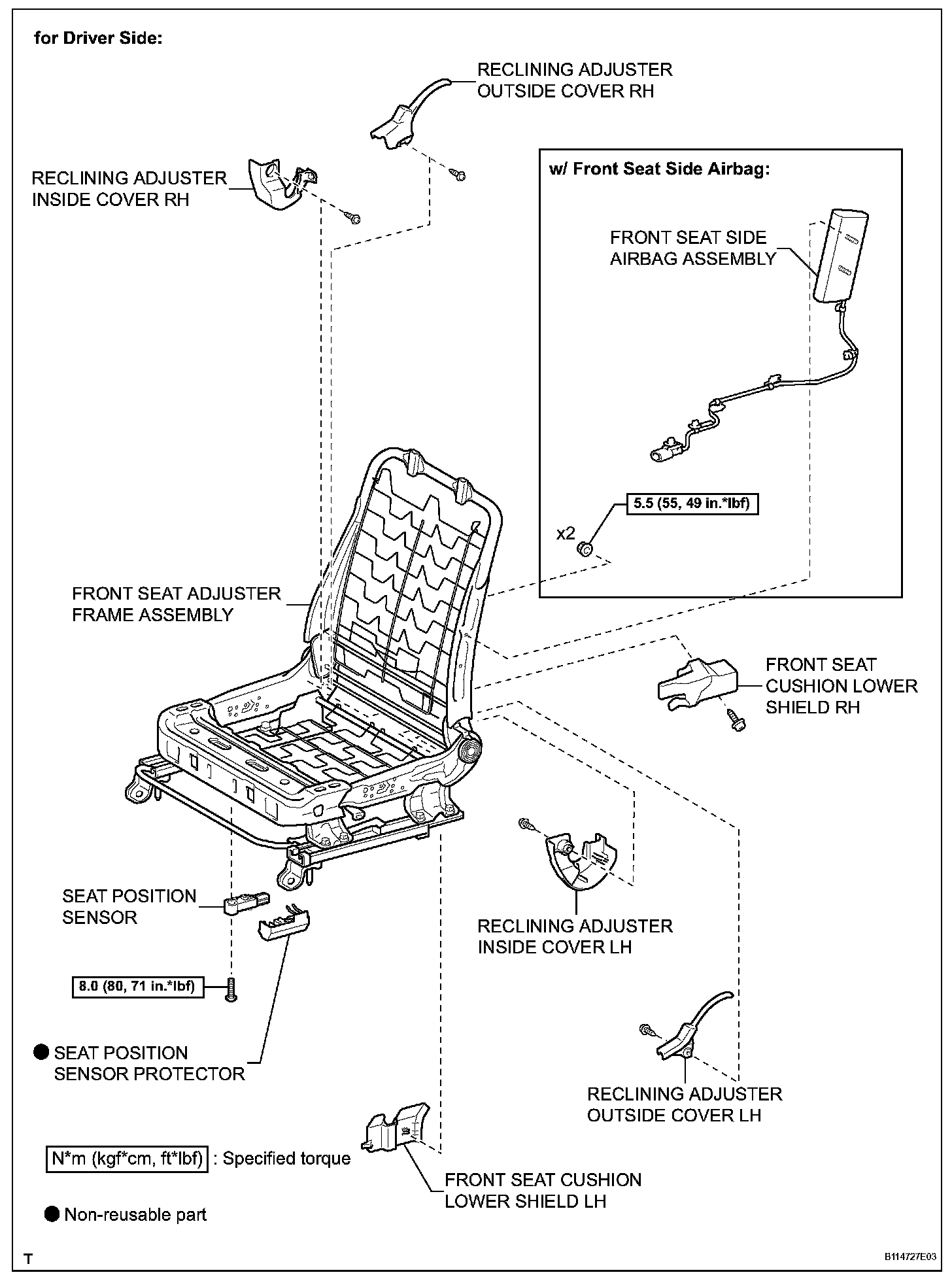 for Driver Side:

RECLINING ADJUSTER OUTSIDE COVER RH

RECLINING ADJUSTER INSIDE COVER RH

w/ Front Seat Side Airbag:

FRONT SEAT SIDE AIRBAG ASSEMBLY

5.5 (55, 49 in.*lbf)

x2

FRONT SEAT ADJUSTER FRAME ASSEMBLY

FRONT SEAT CUSHION LOWER SHIELD RH

SEAT POSITION SENSOR

RECLINING ADJUSTER INSIDE COVER LH

8.0 (80, 71 in.*lbf)

● SEAT POSITION SENSOR PROTECTOR

RECLINING ADJUSTER OUTSIDE COVER LH

N*m (kgf*cm, ft*lbf) : Specified torque

FRONT SEAT CUSHION LOWER SHIELD LH

● Non-reusable part

T

B114727E03