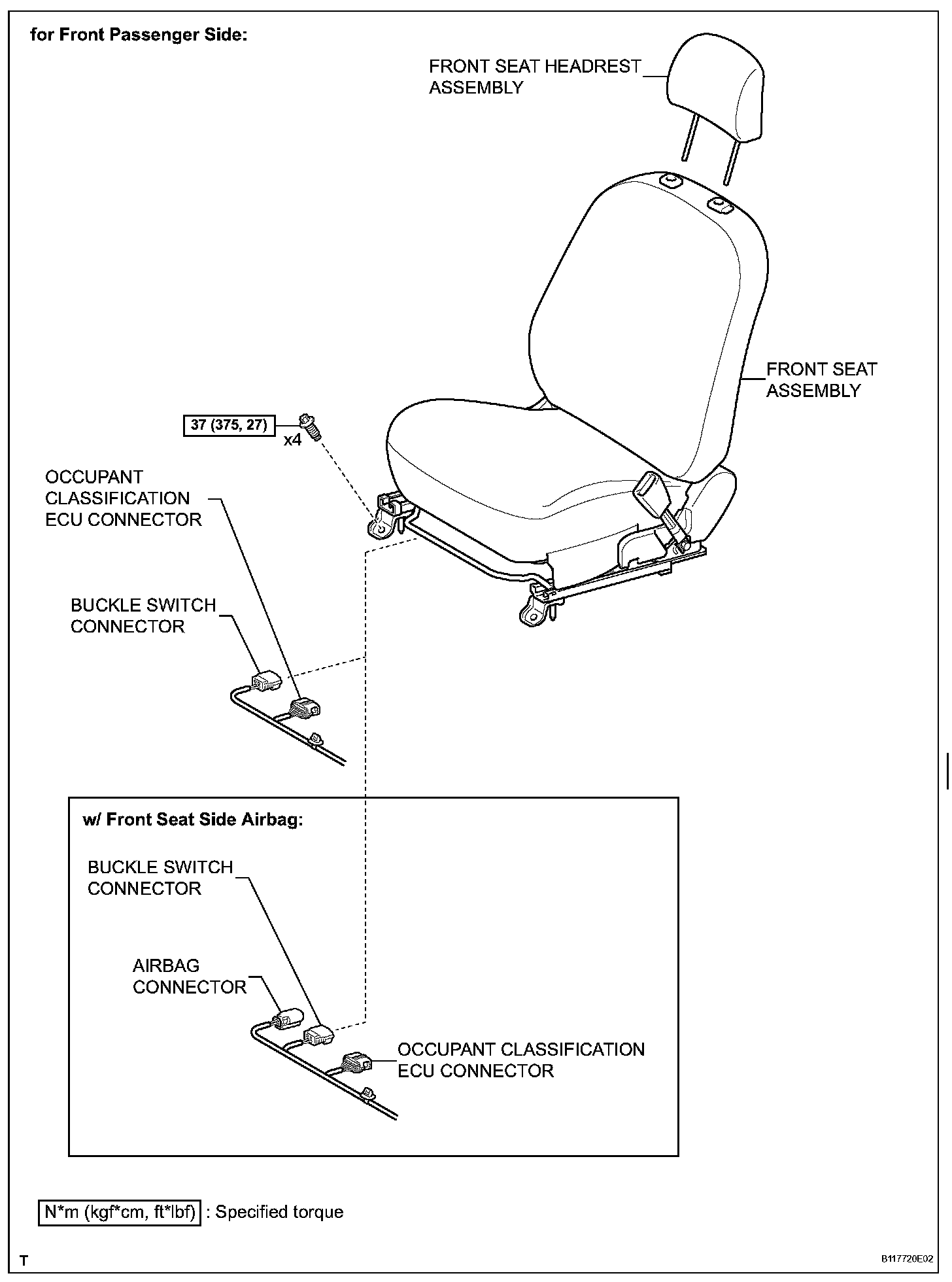 for Front Passenger Side:

FRONT SEAT HEADREST ASSEMBLY

FRONT SEAT ASSEMBLY

37 (375, 27)

x4

OCCUPANT CLASSIFICATION ECU CONNECTOR

BUCKLE SWITCH CONNECTOR

w/ Front Seat Side Airbag:

BUCKLE SWITCH CONNECTOR

AIRBAG CONNECTOR

OCCUPANT CLASSIFICATION ECU CONNECTOR

N*m (kgf*cm, ft*lbf) : Specified torque

T

B117720E02