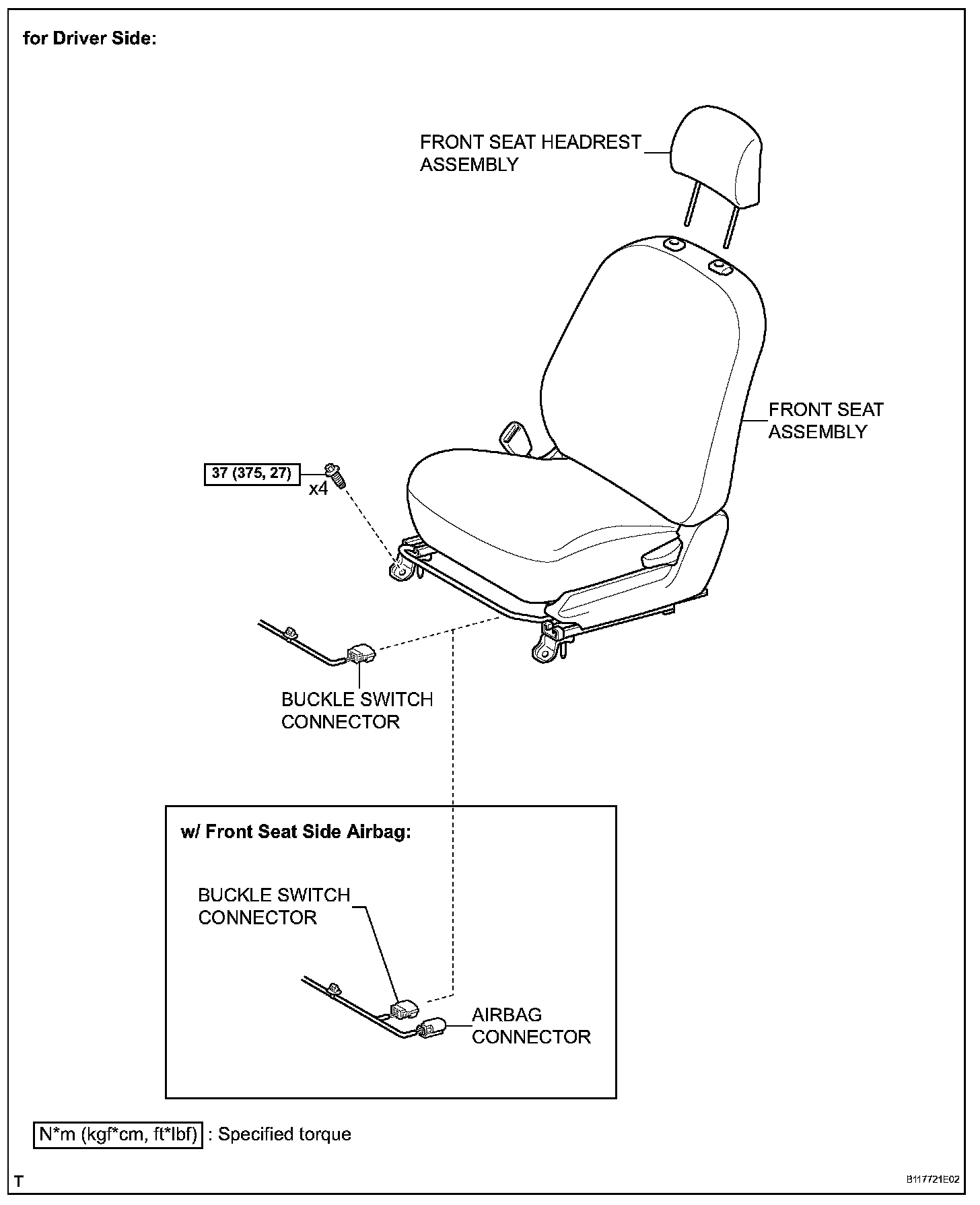 for Driver Side:

FRONT SEAT HEADREST ASSEMBLY

FRONT SEAT ASSEMBLY

37 (375, 27)

x4

BUCKLE SWITCH CONNECTOR

w/ Front Seat Side Airbag:

BUCKLE SWITCH CONNECTOR

AIRBAG CONNECTOR

N*m (kgf*cm, ft*lbf) : Specified torque

T

B117721E02