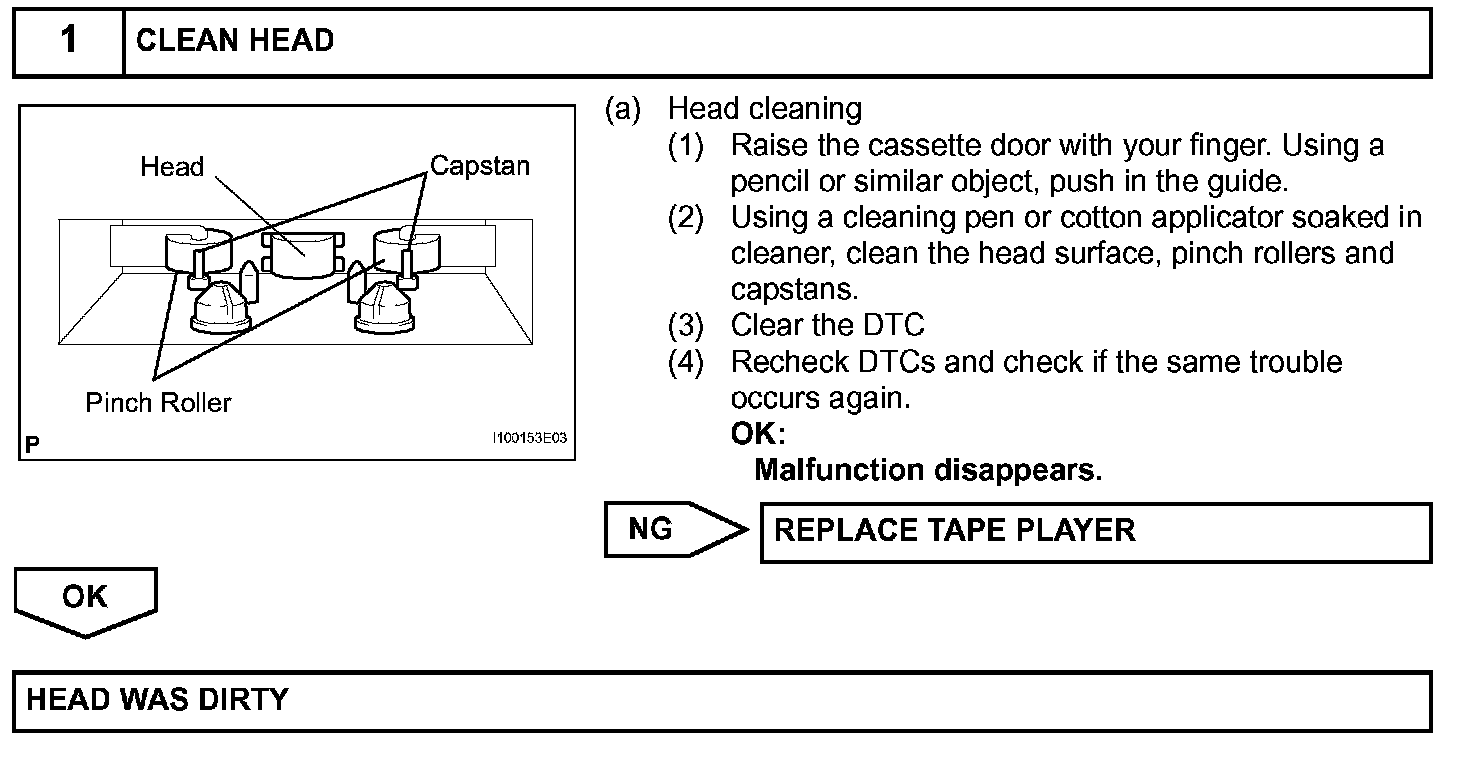 1 CLEAN HEAD

Head

Capstan

Pinch Roller

P

I100153E03

(a) Head cleaning
(1) Raise the cassette door with your finger. Using a pencil or similar object, push in the guide.
(2) Using a cleaning pen or cotton applicator soaked in cleaner, clean the head surface, pinch rollers and capstans.
(3) Clear the DTC
(4) Recheck DTCs and check if the same trouble occurs again.
OK:
Malfunction disappears.

NG

REPLACE TAPE PLAYER

OK

HEAD WAS DIRTY