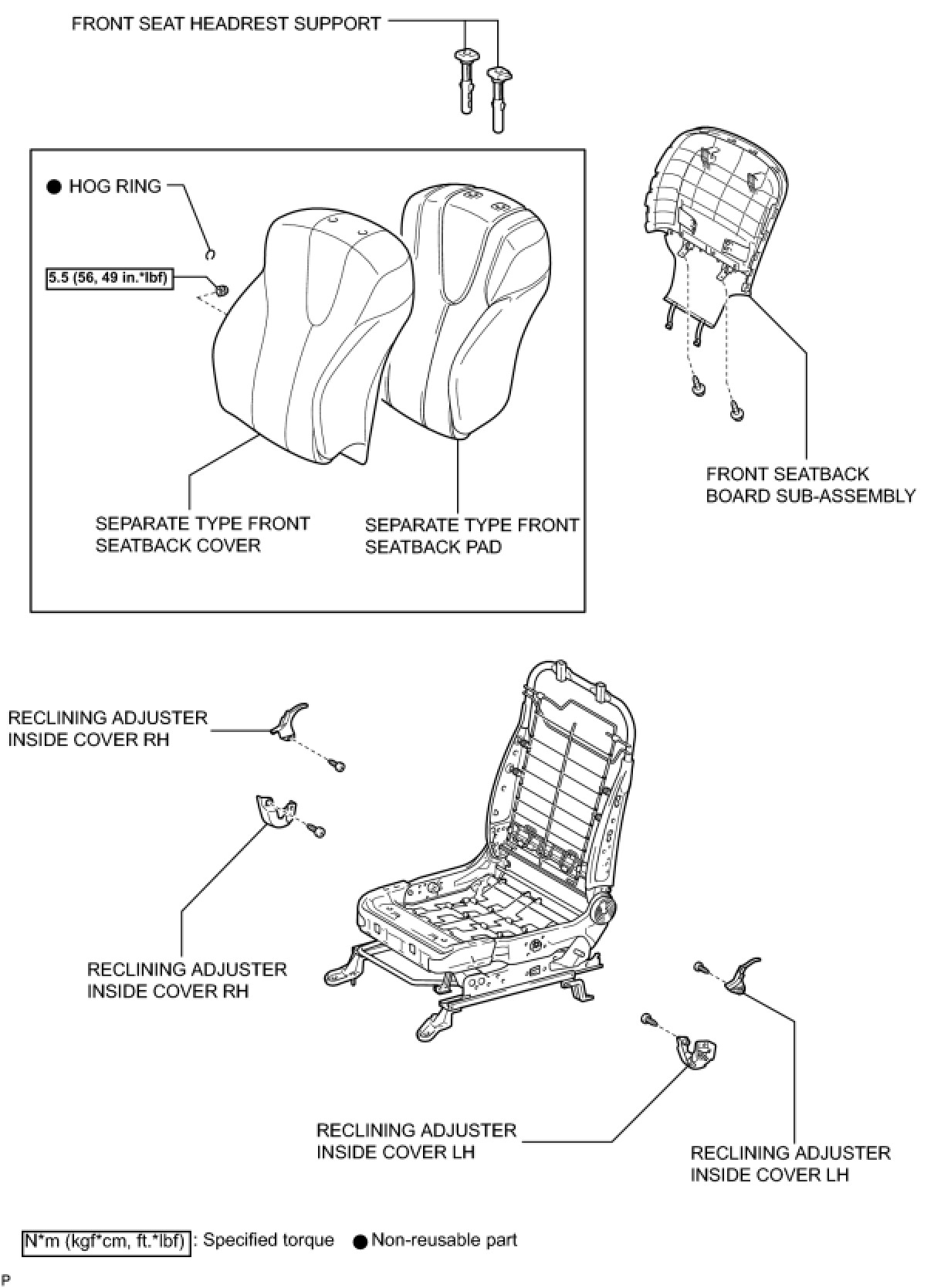 FRONT SEAT HEADREST SUPPORT

● HOG RING

5.5 (56, 49 in.*lbf)

SEPARATE TYPE FRONT SEATBACK COVER

SEPARATE TYPE FRONT SEATBACK PAD

FRONT SEATBACK BOARD SUB-ASSEMBLY

RECLINING ADJUSTER INSIDE COVER RH

RECLINING ADJUSTER INSIDE COVER RH

RECLINING ADJUSTER INSIDE COVER LH

RECLINING ADJUSTER INSIDE COVER LH

N*m (kgf*cm, ft.*lbf) : Specified torque ● Non-reusable part

P