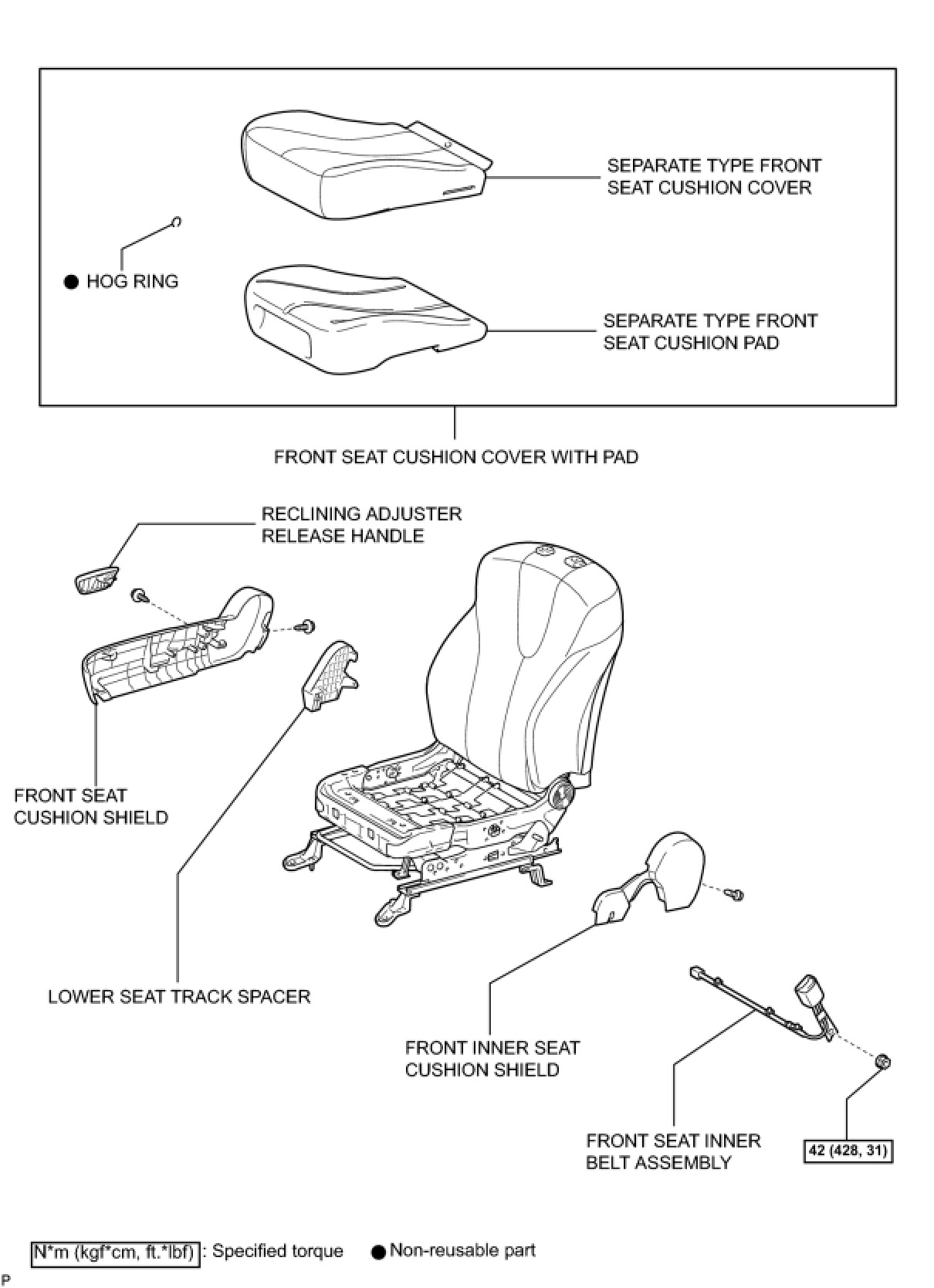 SEPARATE TYPE FRONT SEAT CUSHION COVER

● HOG RING

SEPARATE TYPE FRONT SEAT CUSHION PAD

FRONT SEAT CUSHION COVER WITH PAD

RECLINING ADJUSTER RELEASE HANDLE

FRONT SEAT CUSHION SHIELD

LOWER SEAT TRACK SPACER

FRONT INNER SEAT CUSHION SHIELD

FRONT SEAT INNER BELT ASSEMBLY

42 (428, 31)

N*m (kgf*cm, ft.*lbf) : Specified torque ● Non-reusable part

P