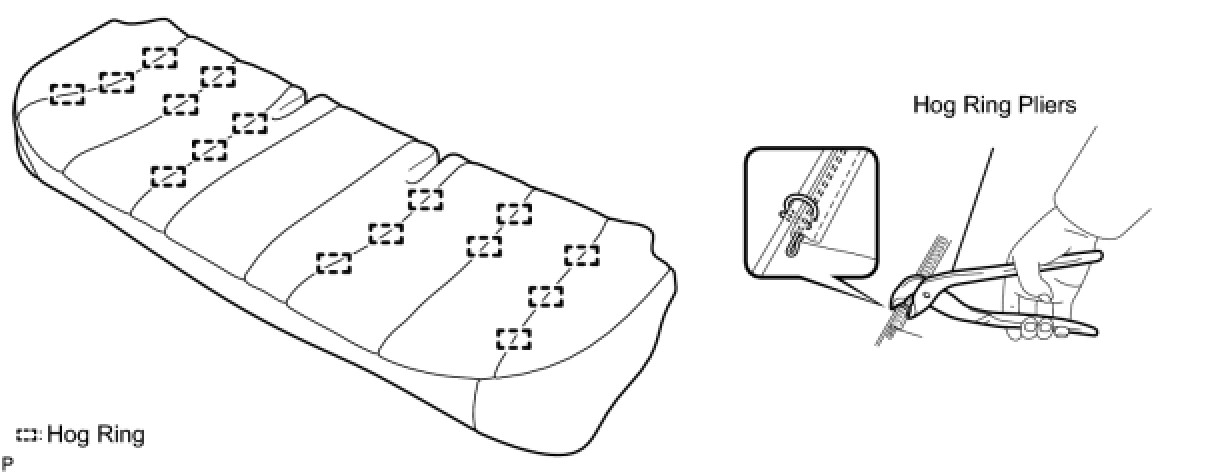 Hog Ring Pliers

: Hog Ring

P