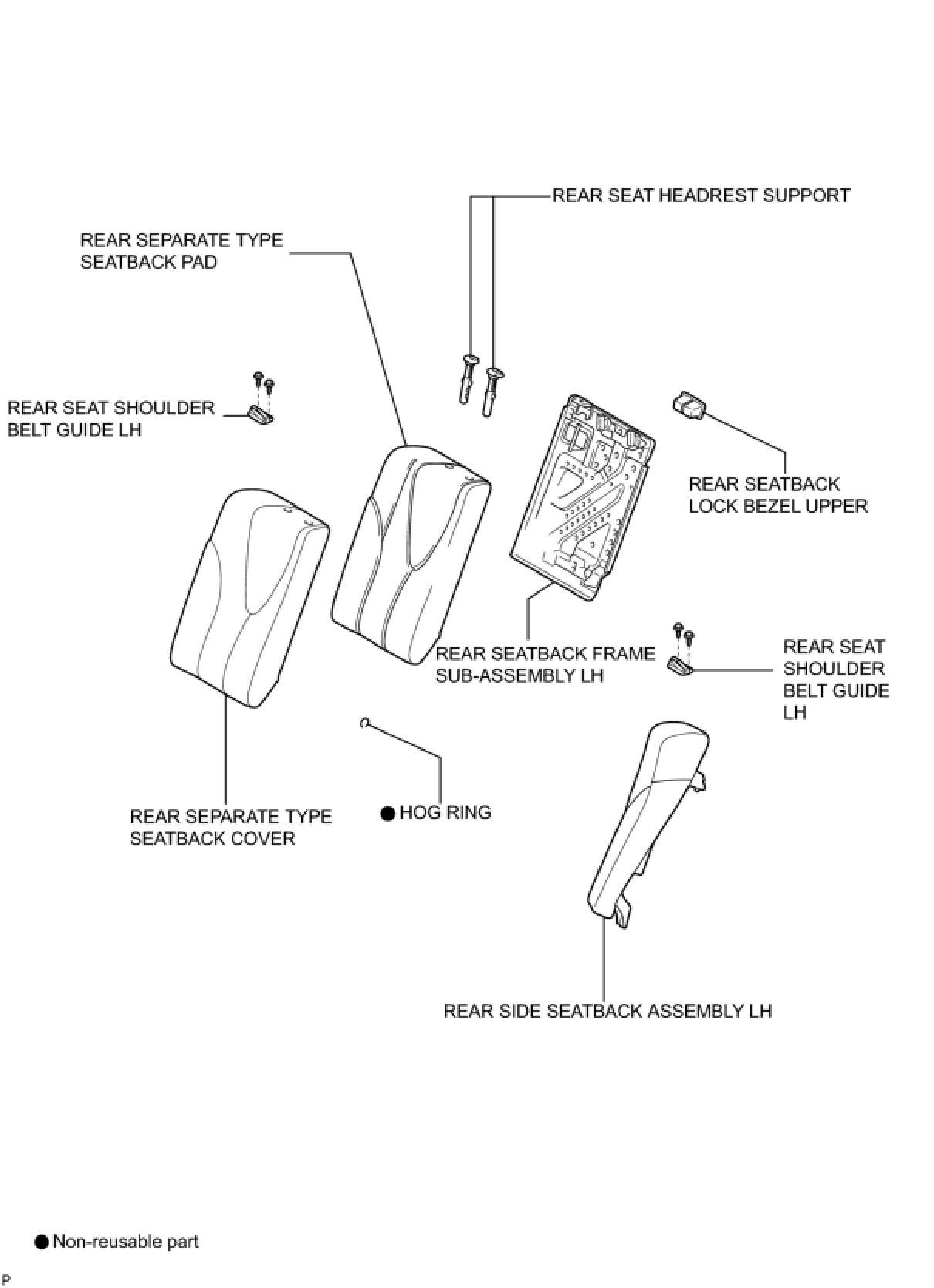 REAR SEAT HEADREST SUPPORT

REAR SEPARATE TYPE SEATBACK PAD

REAR SEAT SHOULDER BELT GUIDE LH

REAR SEATBACK LOCK BEZEL UPPER

REAR SEATBACK FRAME SUB-ASSEMBLY LH

REAR SEAT SHOULDER BELT GUIDE LH

REAR SEPARATE TYPE SEATBACK COVER

● HOG RING

REAR SIDE SEATBACK ASSEMBLY LH

● Non-reusable part

P