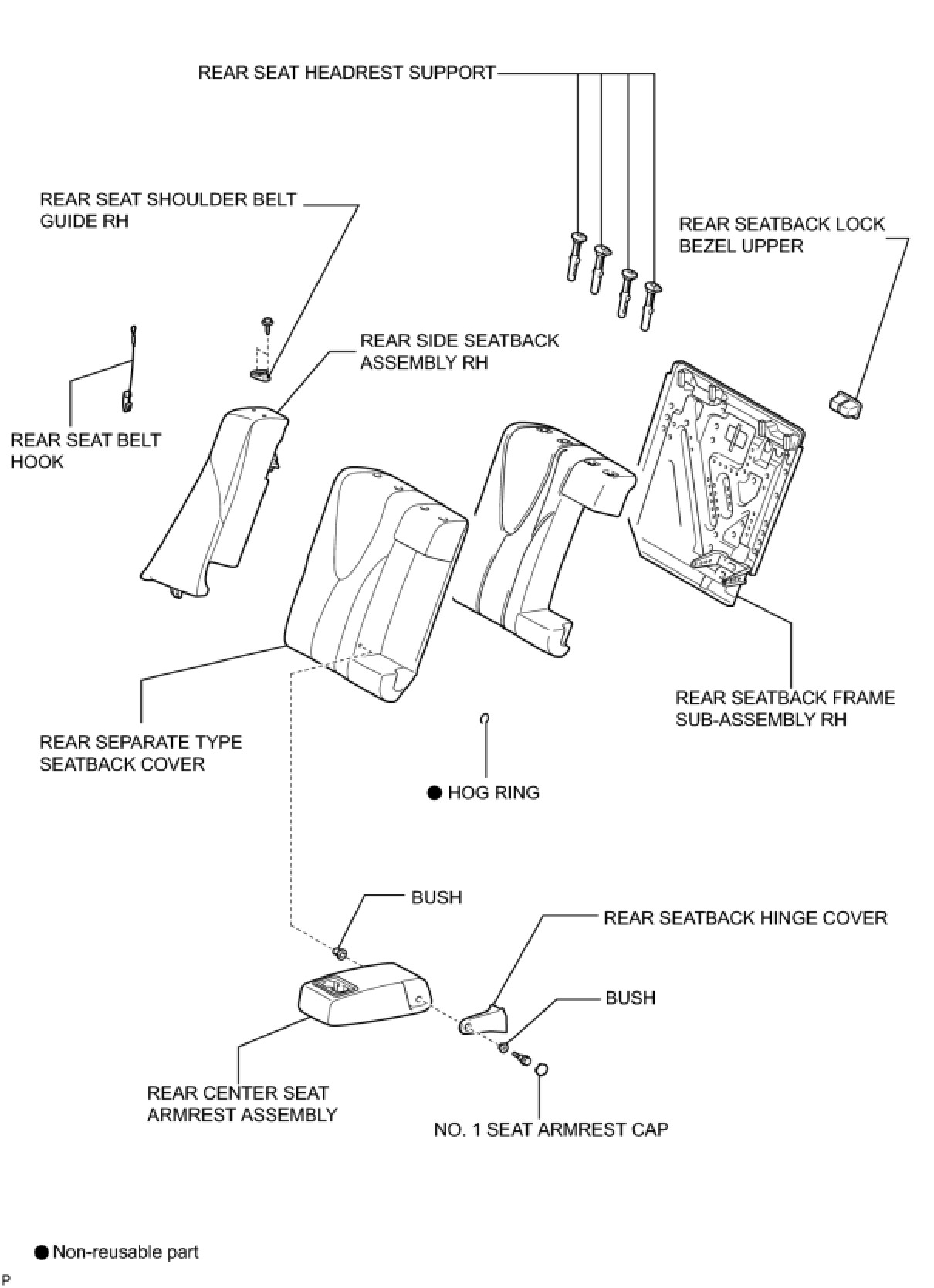 REAR SEAT HEADREST SUPPORT

REAR SEAT SHOULDER BELT GUIDE RH

REAR SEATBACK LOCK BEZEL UPPER

REAR SIDE SEATBACK ASSEMBLY RH

REAR SEAT BELT HOOK

REAR SEATBACK FRAME SUB-ASSEMBLY RH

REAR SEPARATE TYPE SEATBACK COVER

● HOG RING

BUSH

REAR SEATBACK HINGE COVER

BUSH

REAR CENTER SEAT ARMREST ASSEMBLY

NO. 1 SEAT ARMREST CAP

● Non-reusable part

P