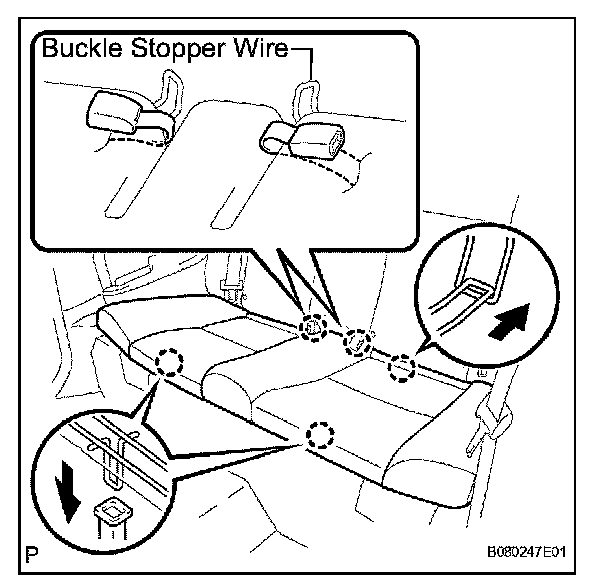 Buckle Stopper Wire

P

B080247E01