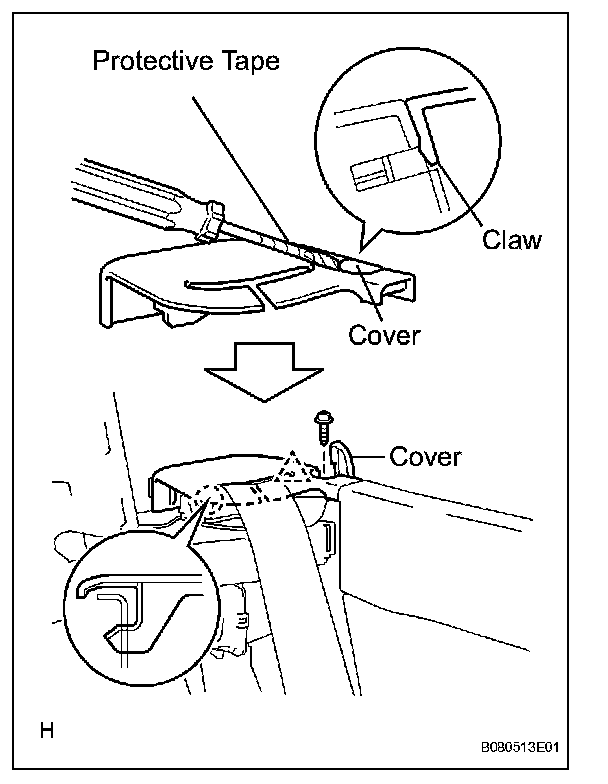 Protective Tape

Claw

Cover

Cover

H

B080513E01