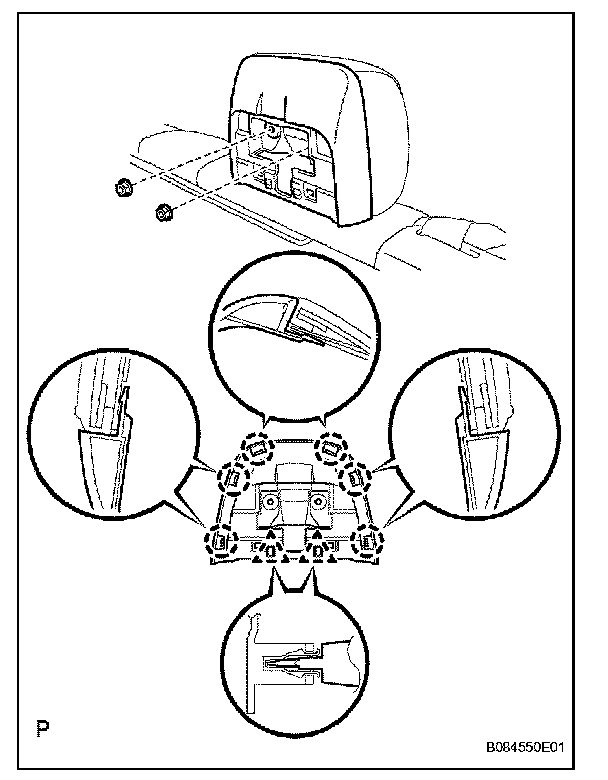 P

B084550E01