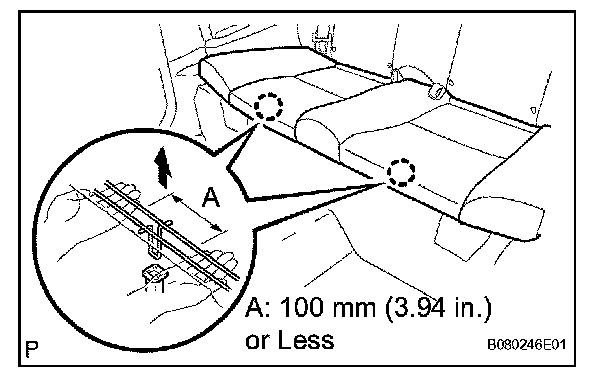 A

A: 100 mm (3.94 in.) or Less

P

B080246E01