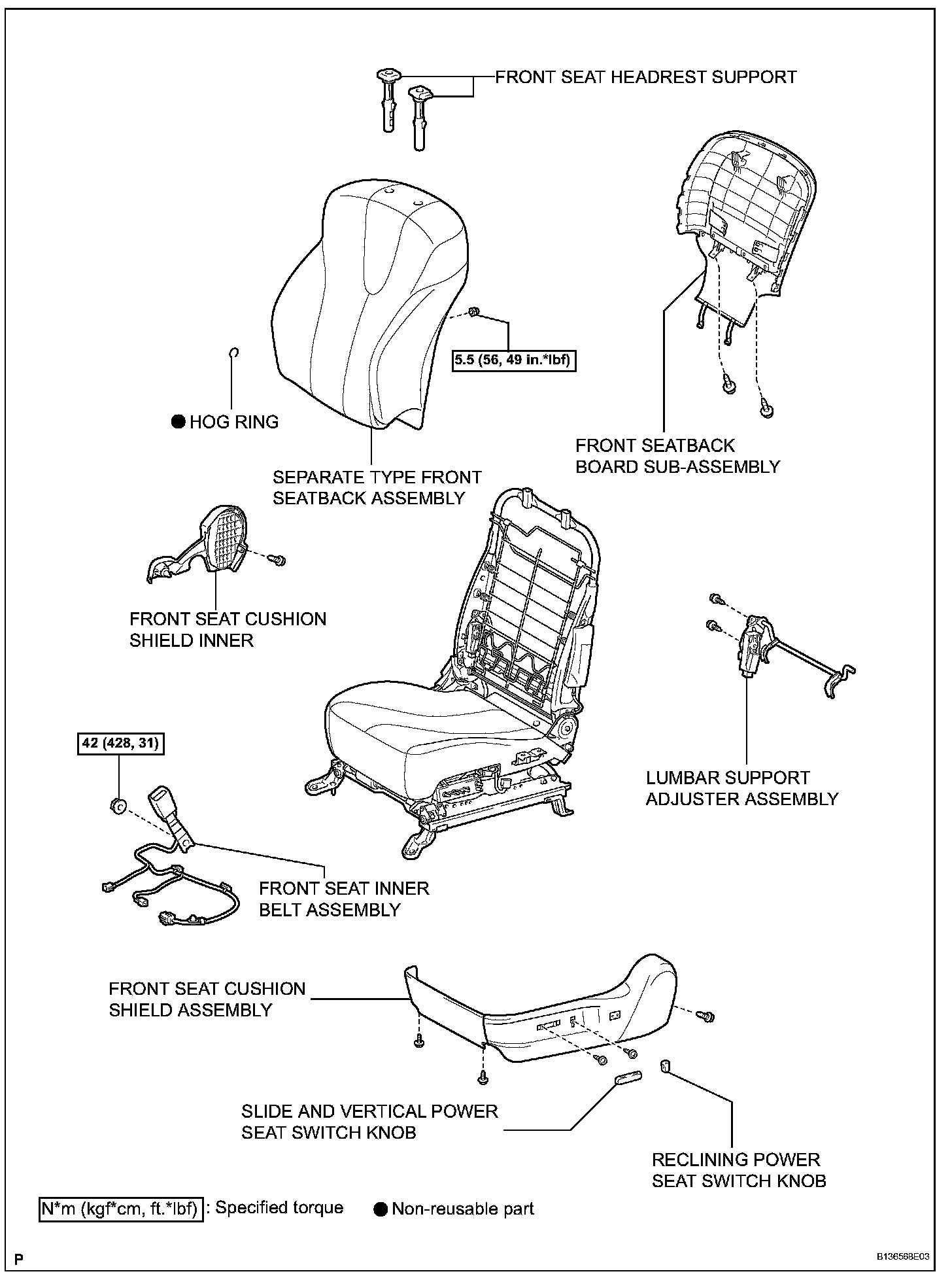 FRONT SEAT HEADREST SUPPORT

5.5 (56, 49 in.*lbf)

● HOG RING

SEPARATE TYPE FRONT SEATBACK ASSEMBLY

FRONT SEATBACK BOARD SUB-ASSEMBLY

FRONT SEAT CUSHION SHIELD INNER

LUMBAR SUPPORT ADJUSTER ASSEMBLY

42 (428, 31)

FRONT SEAT INNER BELT ASSEMBLY

FRONT SEAT CUSHION SHIELD ASSEMBLY

SLIDE AND VERTICAL POWER SEAT SWITCH KNOB

RECLINING POWER SEAT SWITCH KNOB

N*m (kgf*cm, ft.*lbf) : Specified torque ● Non-reusable part

P

B136568E03