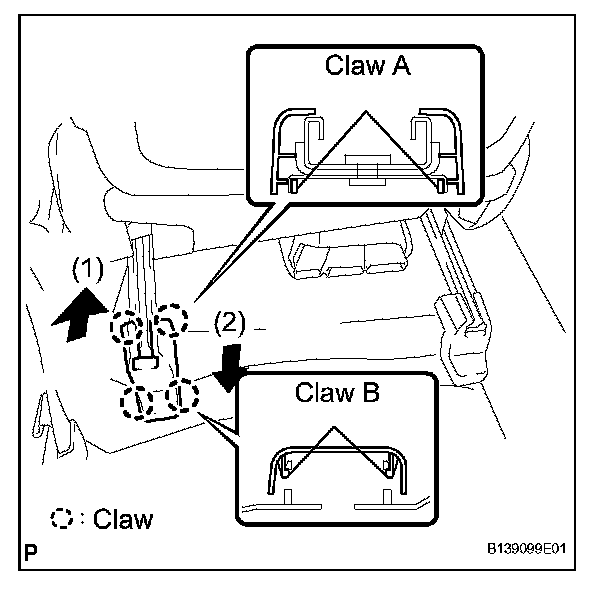 Claw A

(1)

(2)

Claw B

: Claw

P

B139099E01