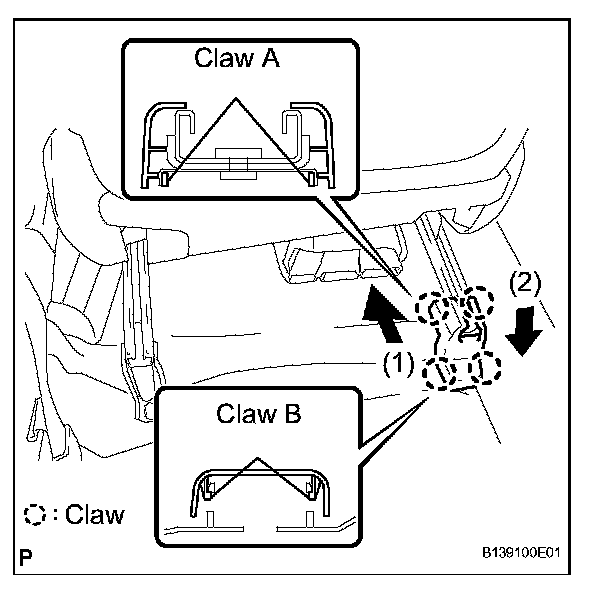 Claw A

(2)

(1)

Claw B

: Claw

P

B139100E01