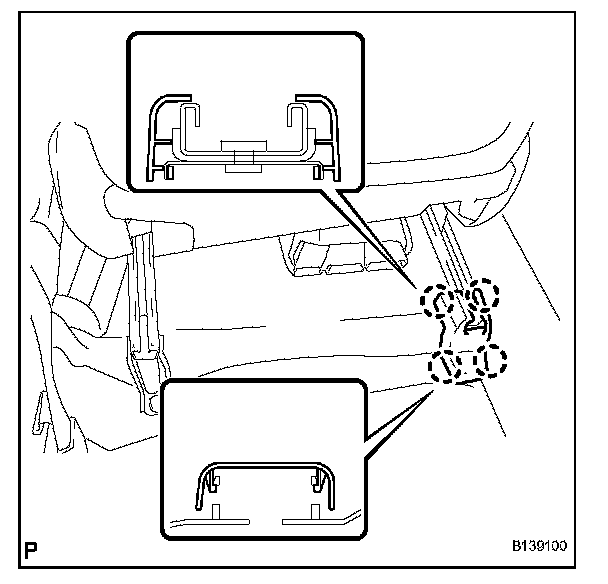 P

B139100