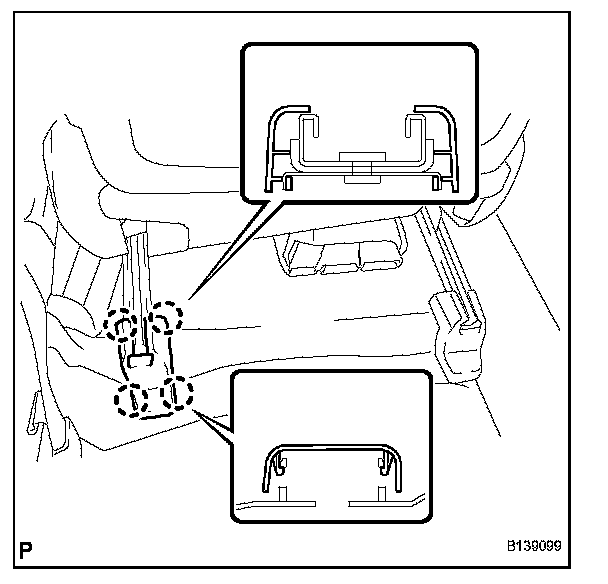 P

B139099