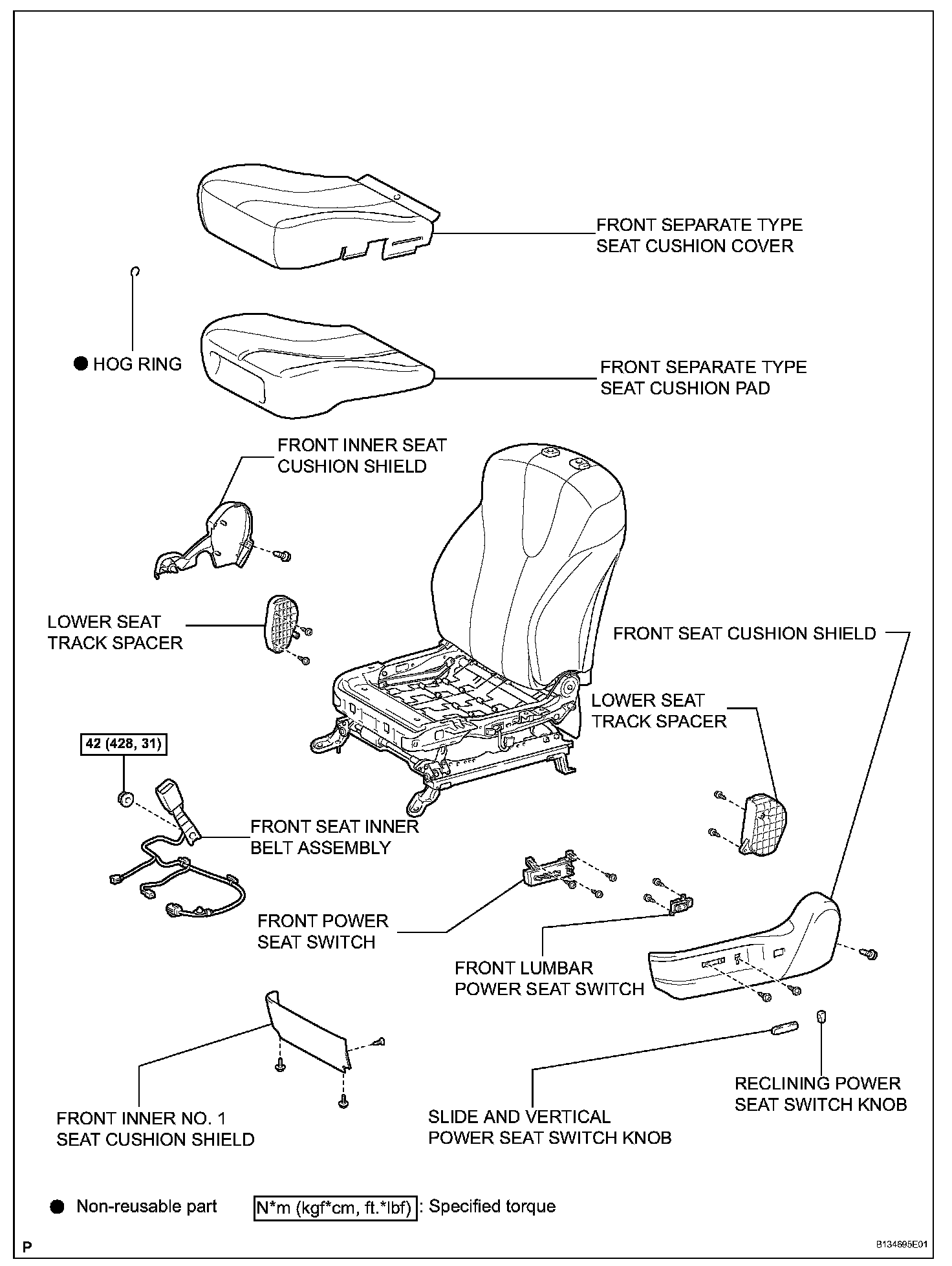 FRONT SEPARATE TYPE SEAT CUSHION COVER

● HOG RING

FRONT SEPARATE TYPE SEAT CUSHION PAD

FRONT INNER SEAT CUSHION SHIELD

LOWER SEAT TRACK SPACER

FRONT SEAT CUSHION SHIELD

LOWER SEAT TRACK SPACER

42 (428, 31)

FRONT SEAT INNER BELT ASSEMBLY

FRONT POWER SEAT SWITCH

FRONT LUMBAR POWER SEAT SWITCH

FRONT INNER NO. 1 SEAT CUSHION SHIELD

SLIDE AND VERTICAL POWER SEAT SWITCH KNOB

RECLINING POWER SEAT SWITCH KNOB

● Non-reusable part

N*m (kgf*cm, ft.*lbf) : Specified torque

P

B134695E01