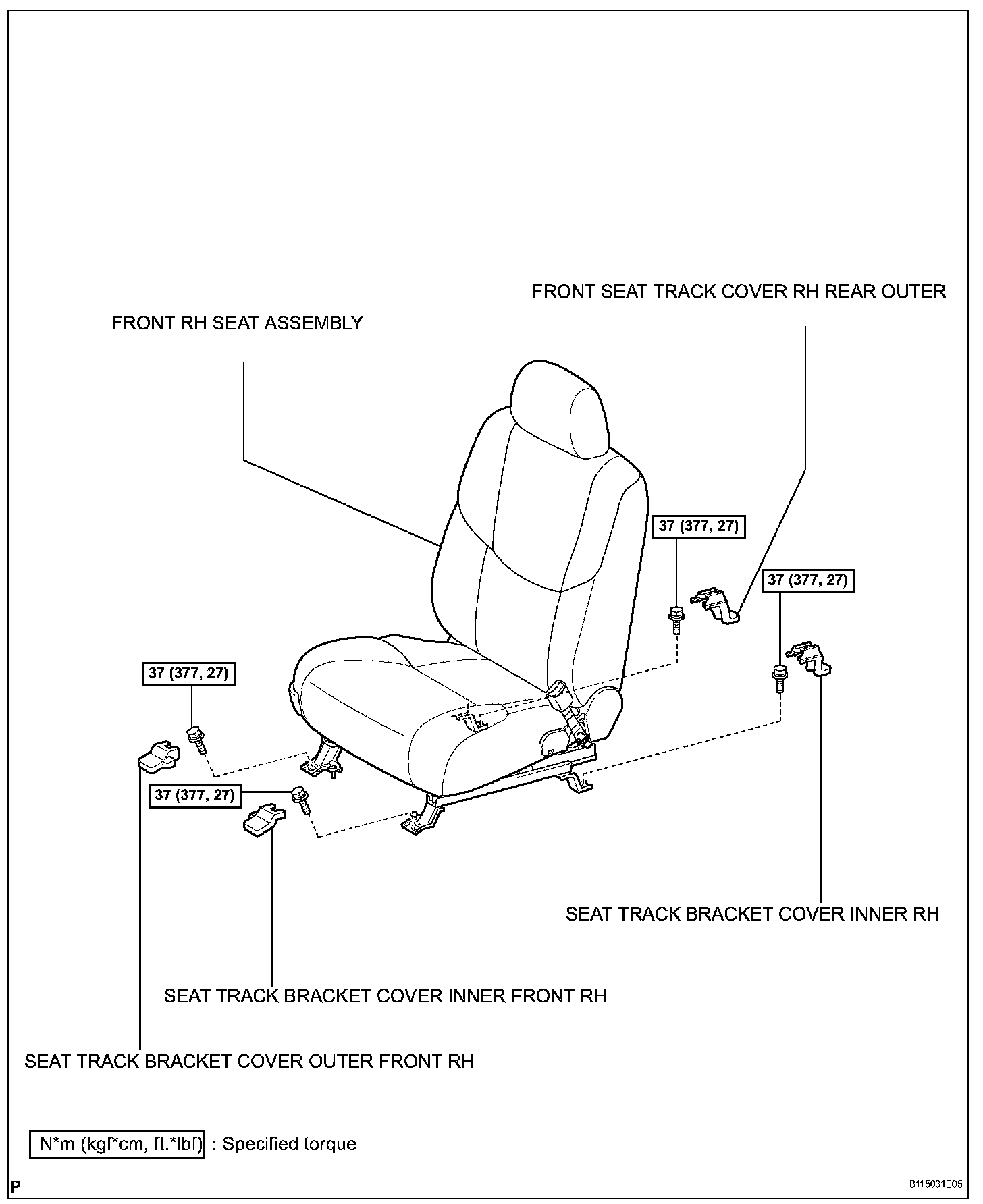 FRONT SEAT TRACK COVER RH REAR OUTER

FRONT RH SEAT ASSEMBLY

37 (377, 27)

37 (377, 27)

37 (377, 27)

37 (377, 27)

SEAT TRACK BRACKET COVER INNER RH

SEAT TRACK BRACKET COVER INNER FRONT RH

SEAT TRACK BRACKET COVER OUTER FRONT RH

N*m (kgf*cm, ft.*lbf) : Specified torque

P

B115031E05