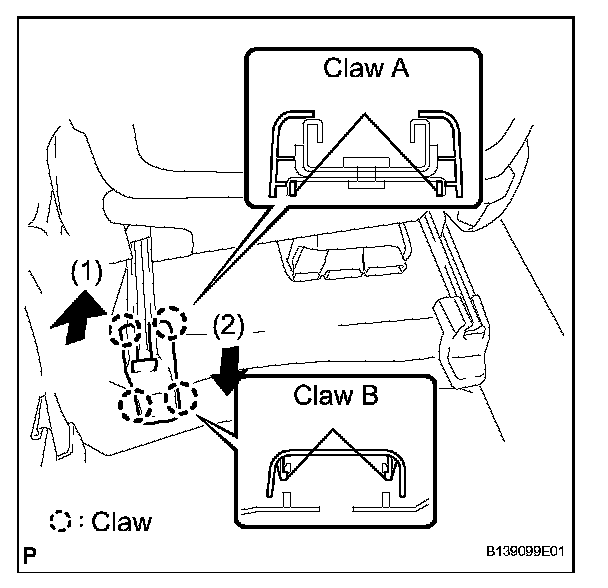 Claw A

(1)

(2)

Claw B

: Claw

P

B139099E01