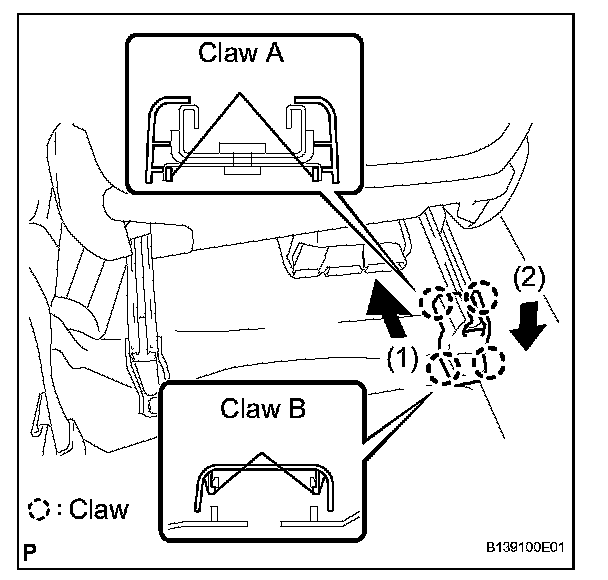 Claw A

(2)

(1)

Claw B

: Claw

P

B139100E01