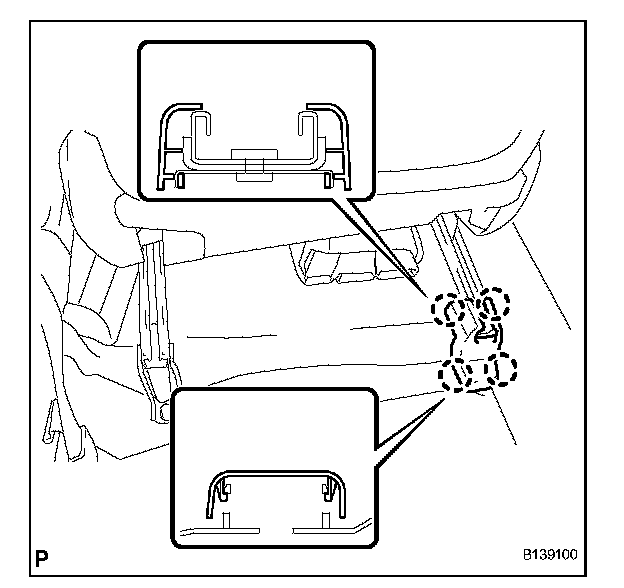 P

B139100