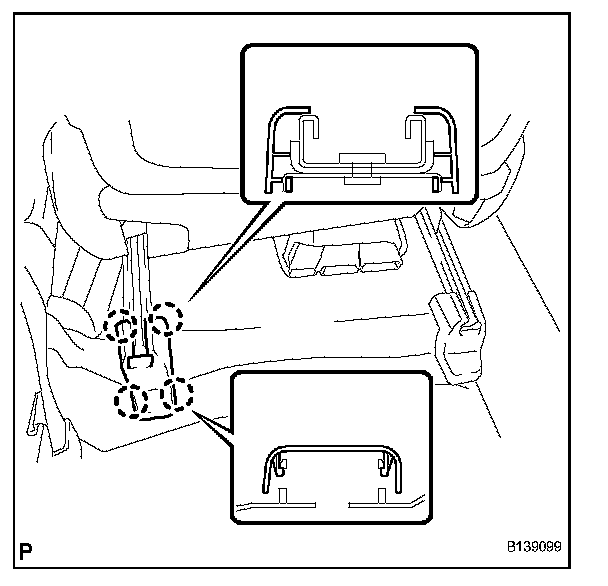 P

B139099