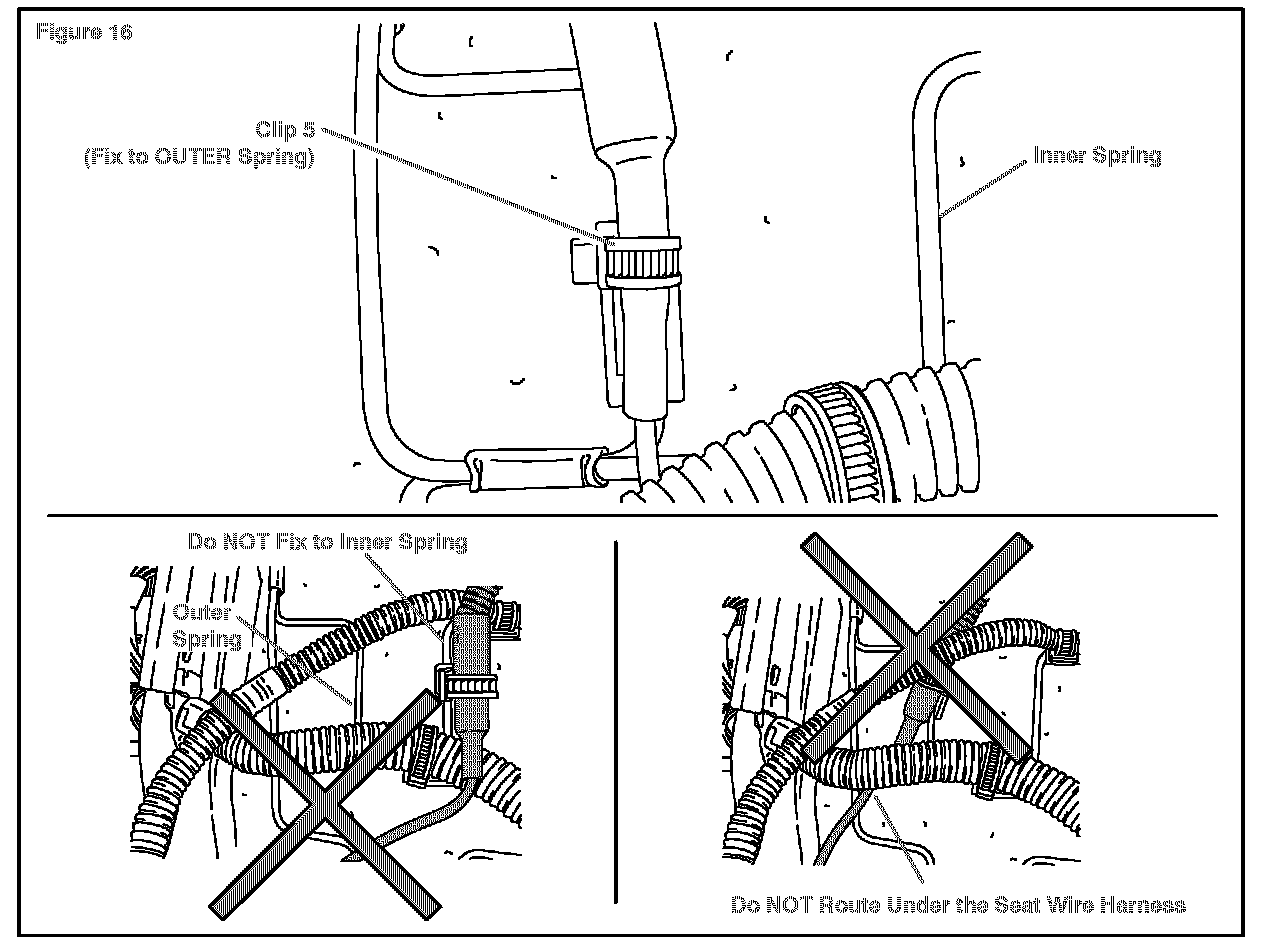 Figure 16

Clip 5
(Fix to OUTER Spring)

Inner Spring

Do NOT Fix to Inner Spring

Outer Spring

Do NOT Route Under the Seat Wire Harness