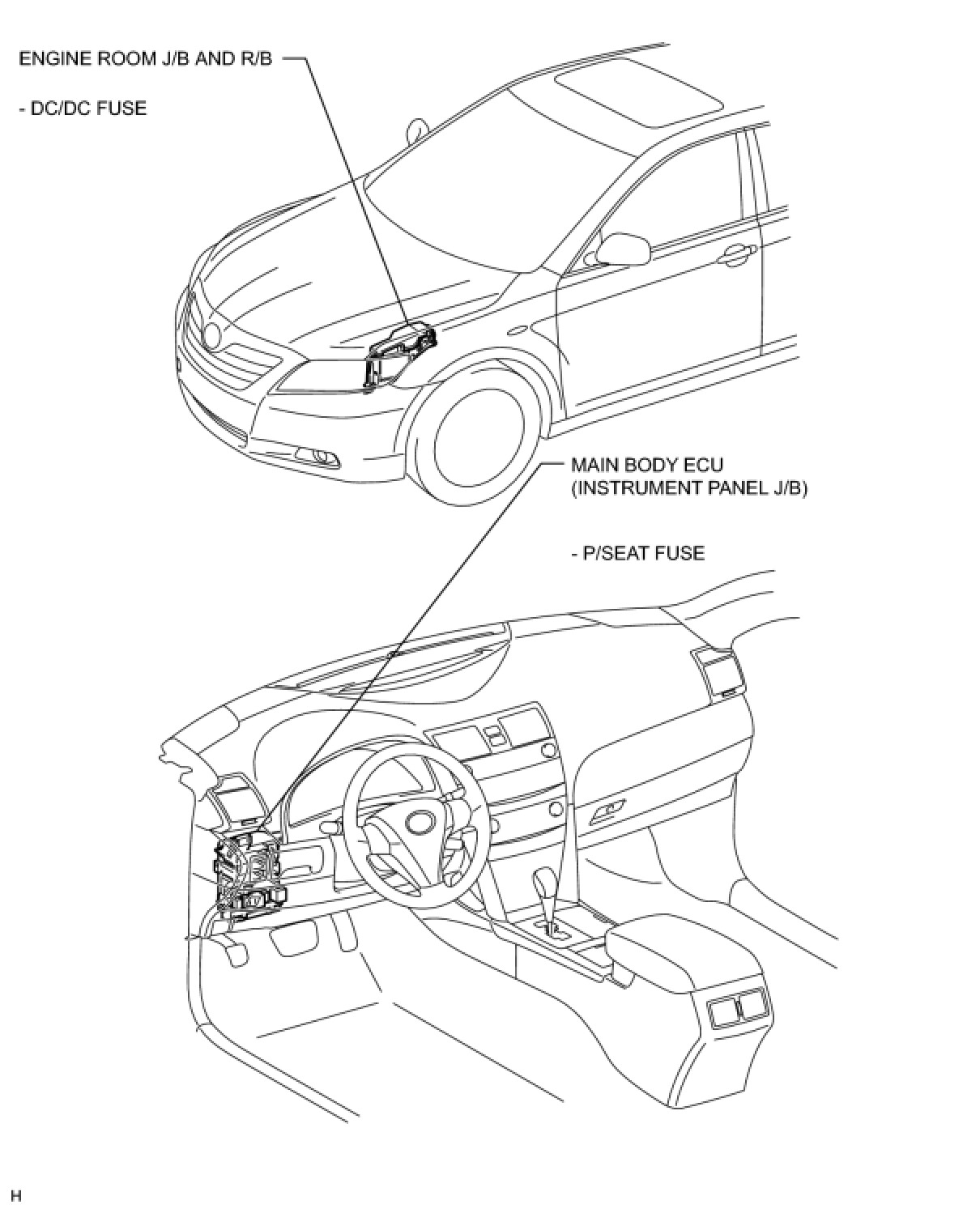 ENGINE ROOM J/B AND R/B

- DC/DC FUSE

MAIN BODY ECU
(INSTRUMENT PANEL J/B)

- P/SEAT FUSE

H