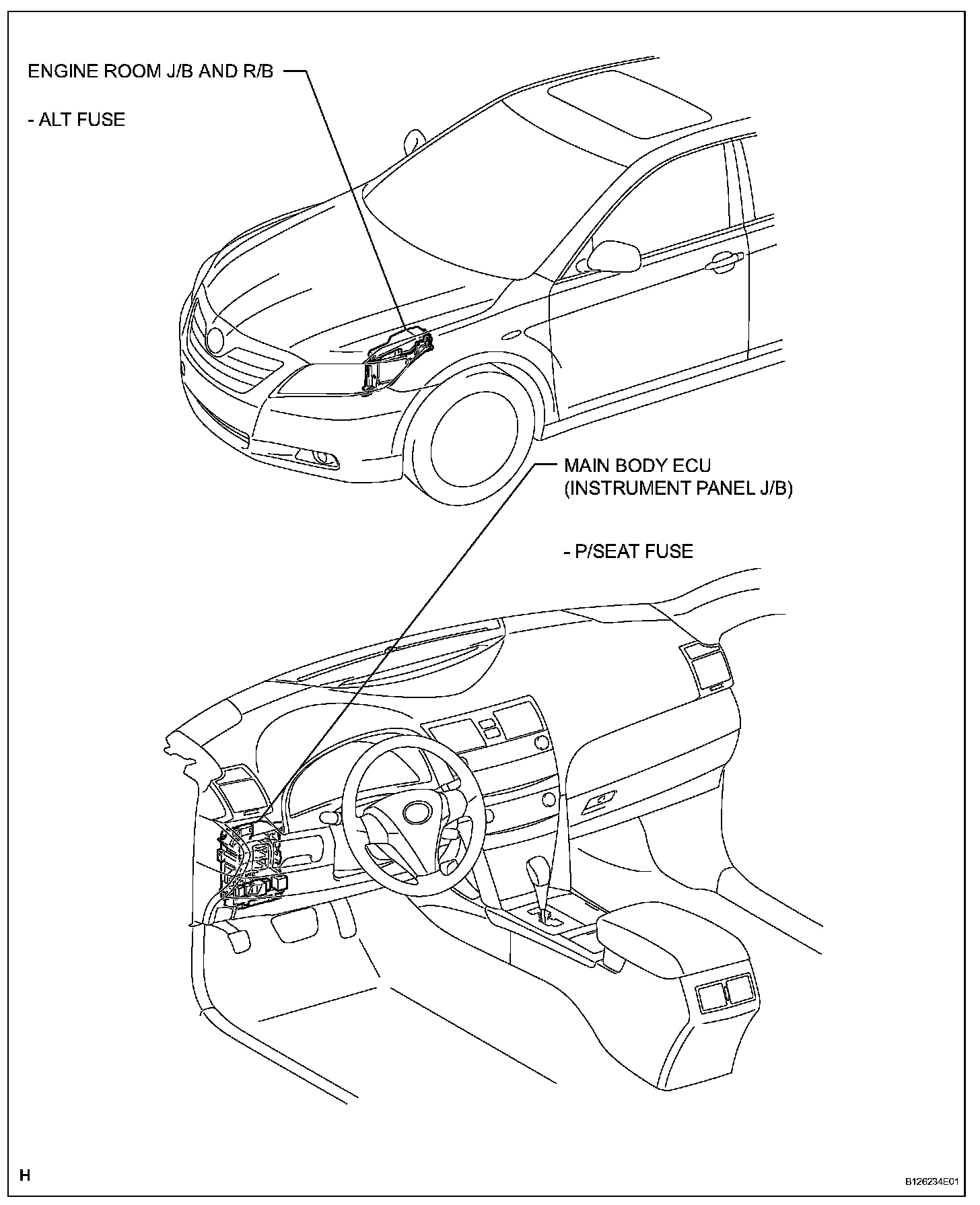 ENGINE ROOM J/B AND R/B

- ALT FUSE

MAIN BODY ECU
(INSTRUMENT PANEL J/B)

- P/SEAT FUSE

H

B126234E01