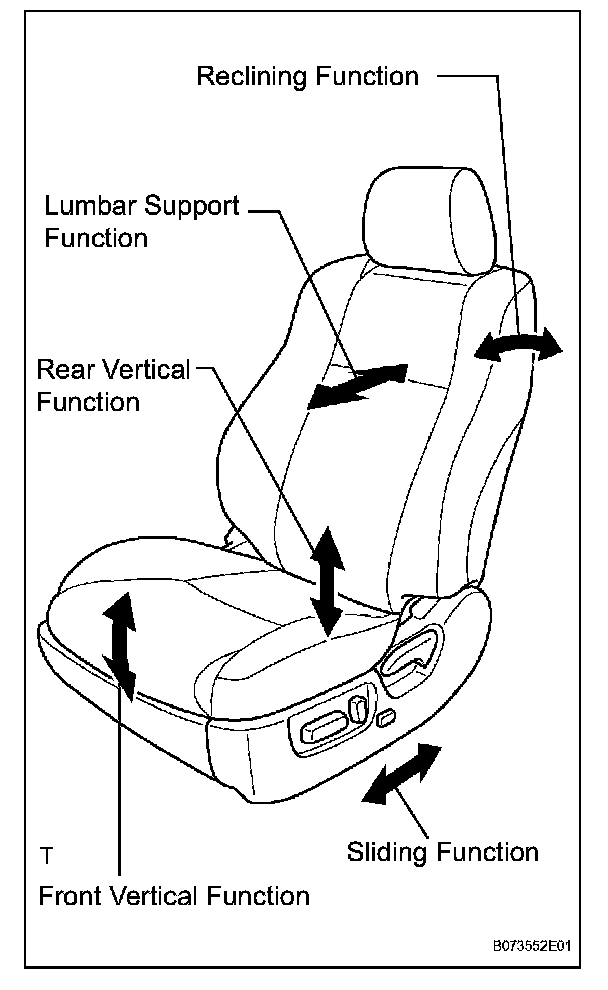 Reclining Function

Lumbar Support Function

Rear Vertical Function

T

Sliding Function

Front Vertical Function

B073552E01