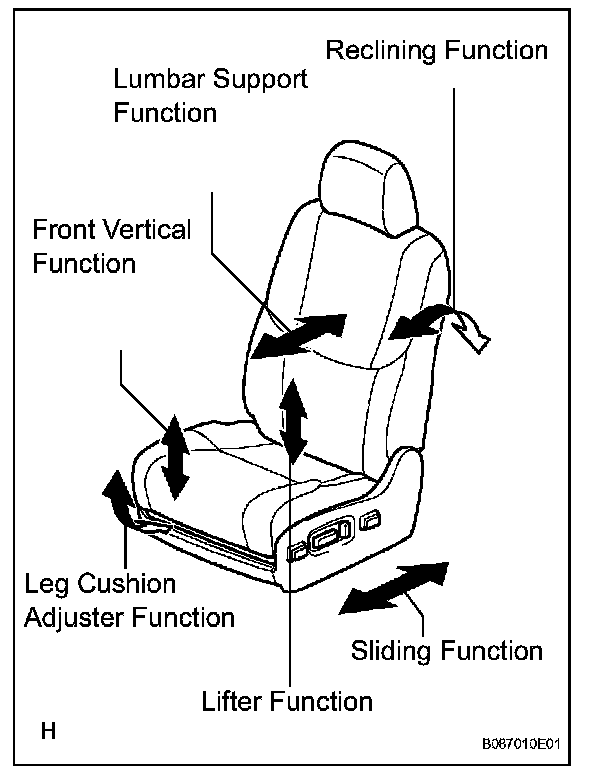 Reclining Function

Lumbar Support Function

Front Vertical Function

Leg Cushion Adjuster Function

Sliding Function

Lifter Function

H

B087010E01