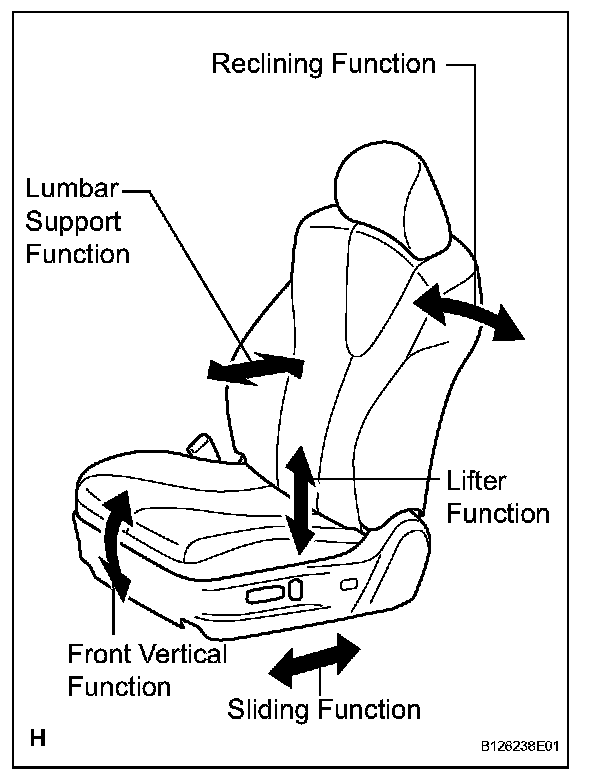 Reclining Function

Lumbar Support Function

Lifter Function

Front Vertical Function

Sliding Function

H

B126238E01