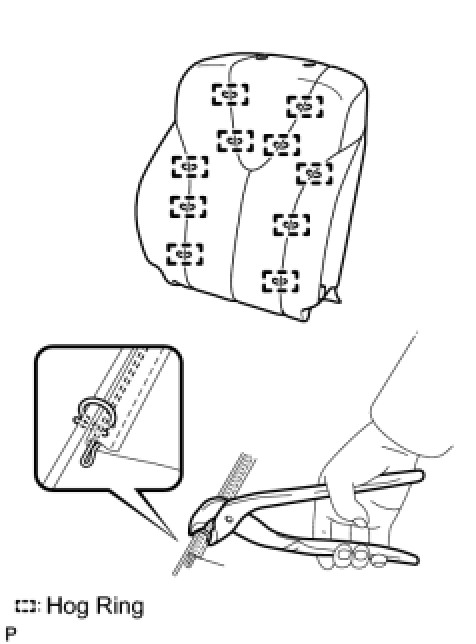 : Hog Ring

P