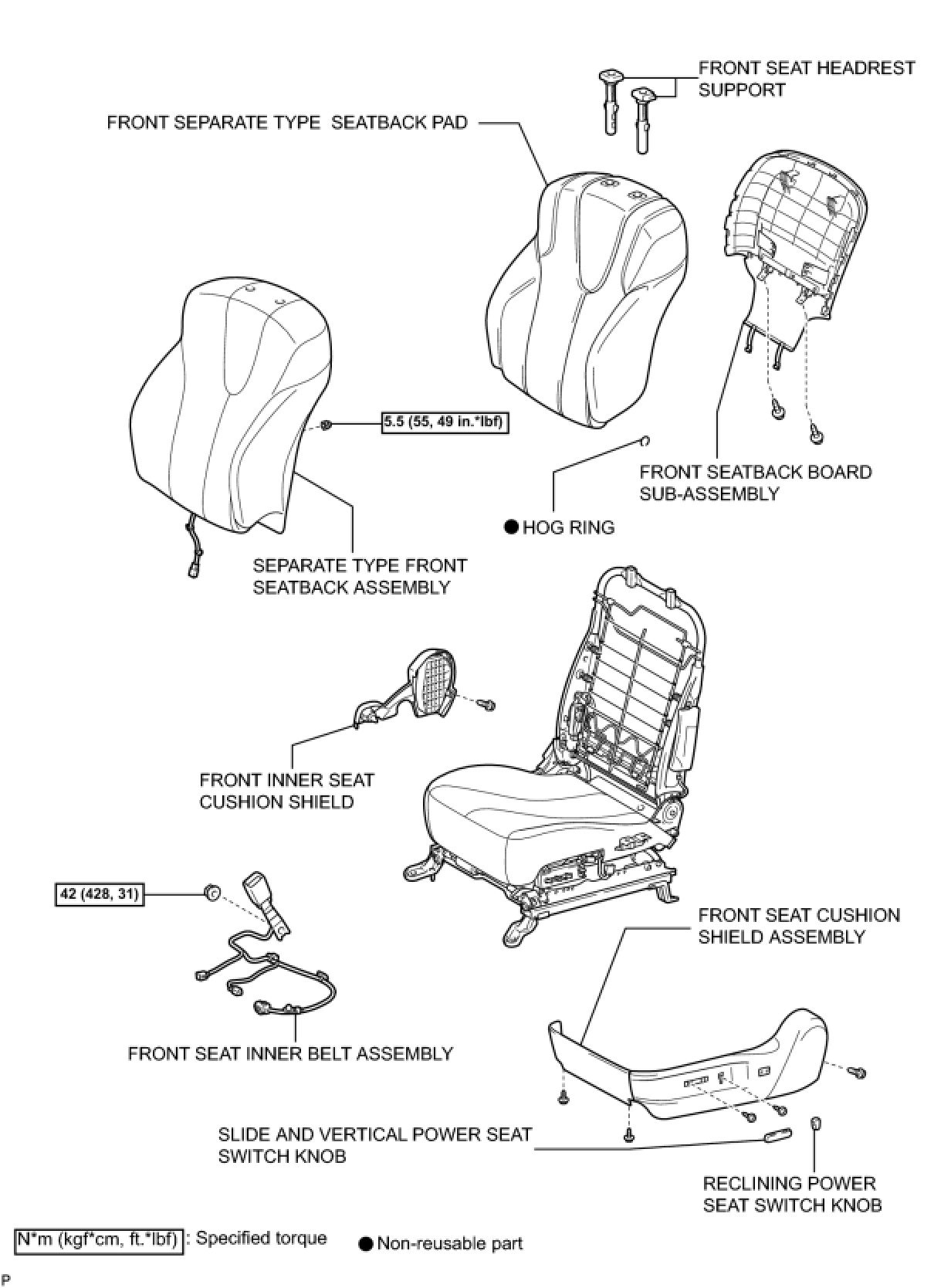 FRONT SEAT HEADREST SUPPORT

FRONT SEPARATE TYPE SEATBACK PAD

5.5 (55, 49 in.*lbf)

FRONT SEATBACK BOARD SUB-ASSEMBLY

● HOG RING

SEPARATE TYPE FRONT SEATBACK ASSEMBLY

FRONT INNER SEAT CUSHION SHIELD

42 (428, 31)

FRONT SEAT CUSHION SHIELD ASSEMBLY

FRONT SEAT INNER BELT ASSEMBLY

SLIDE AND VERTICAL POWER SEAT SWITCH KNOB

RECLINING POWER SEAT SWITCH KNOB

N*m (kgf*cm, ft.*lbf) : Specified torque

● Non-reusable part

P