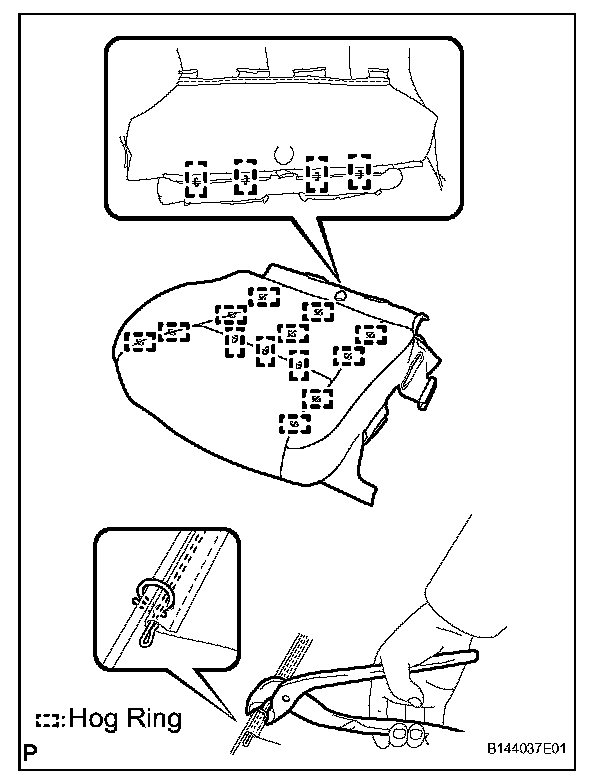 :Hog Ring

P

B144037E01