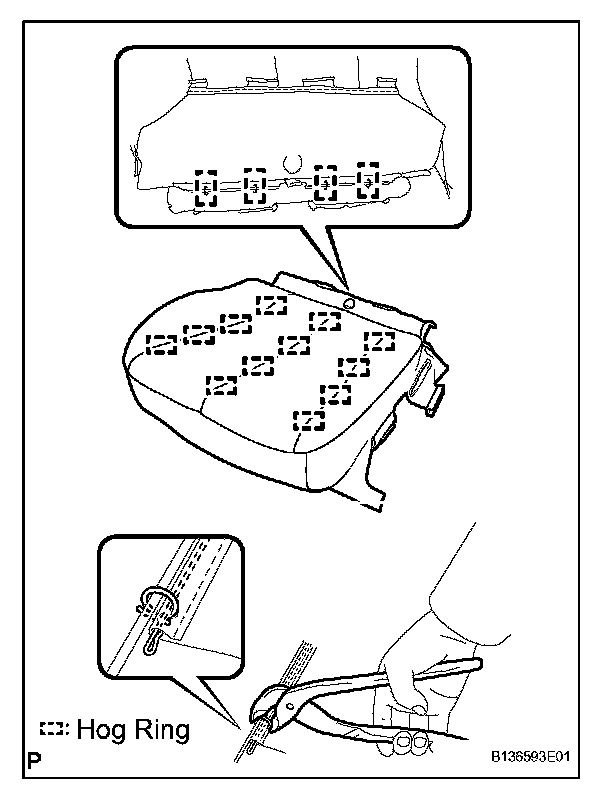 : Hog Ring

P

B136593E01