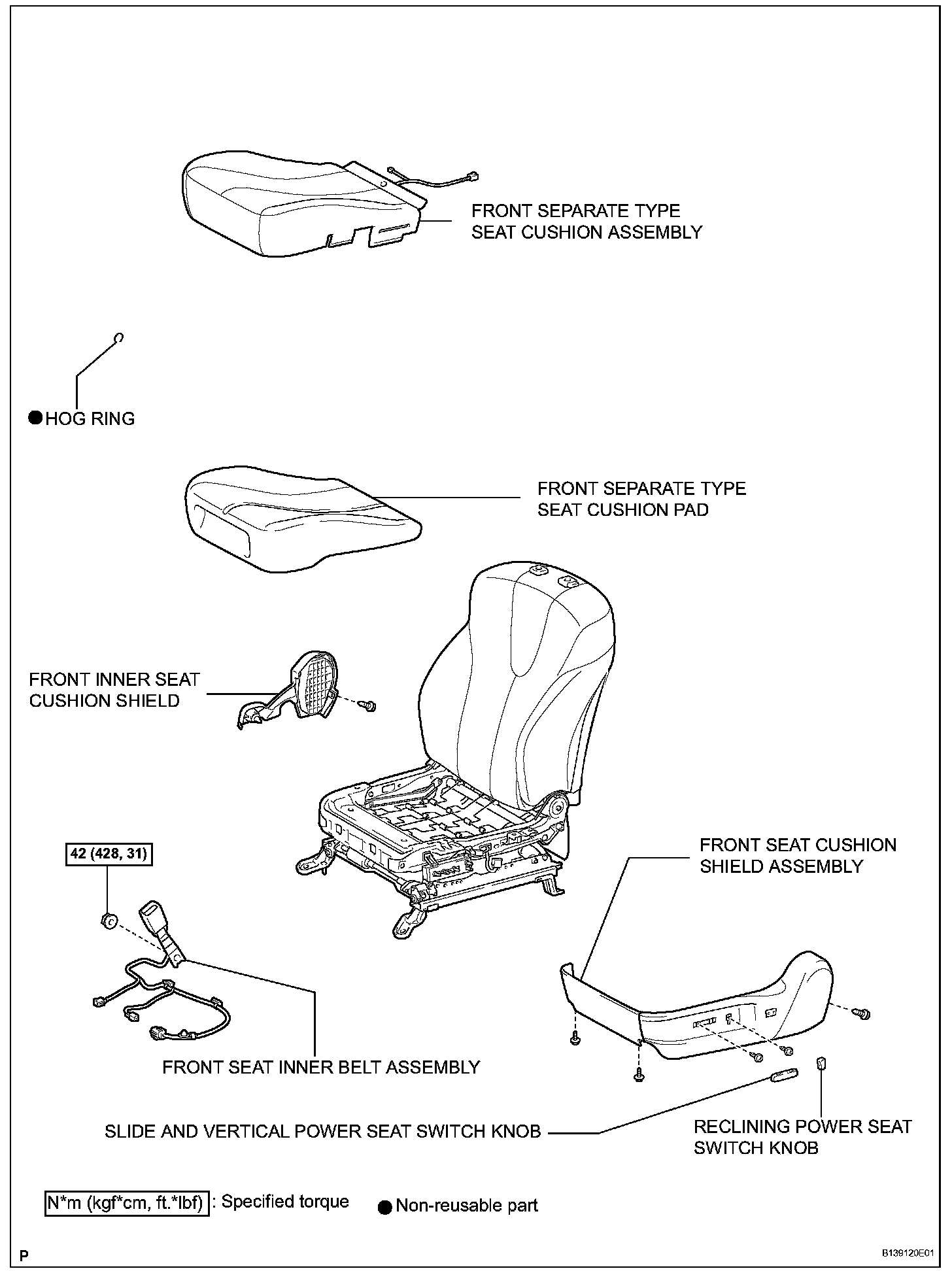 FRONT SEPARATE TYPE SEAT CUSHION ASSEMBLY

● HOG RING

FRONT SEPARATE TYPE SEAT CUSHION PAD

FRONT INNER SEAT CUSHION SHIELD

42 (428, 31)

FRONT SEAT CUSHION SHIELD ASSEMBLY

FRONT SEAT INNER BELT ASSEMBLY

SLIDE AND VERTICAL POWER SEAT SWITCH KNOB

RECLINING POWER SEAT SWITCH KNOB

N*m (kgf*cm, ft.*lbf) : Specified torque

● Non-reusable part

P

B139120E01