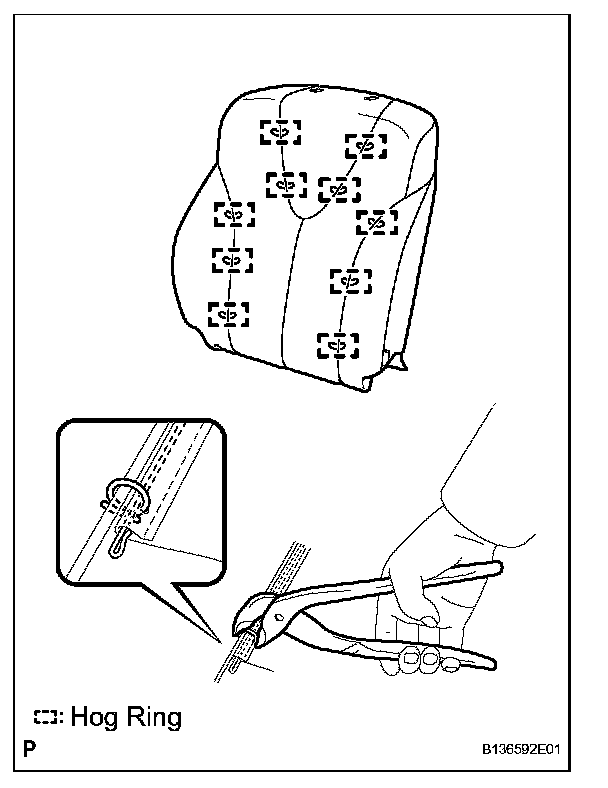 : Hog Ring

P

B136592E01