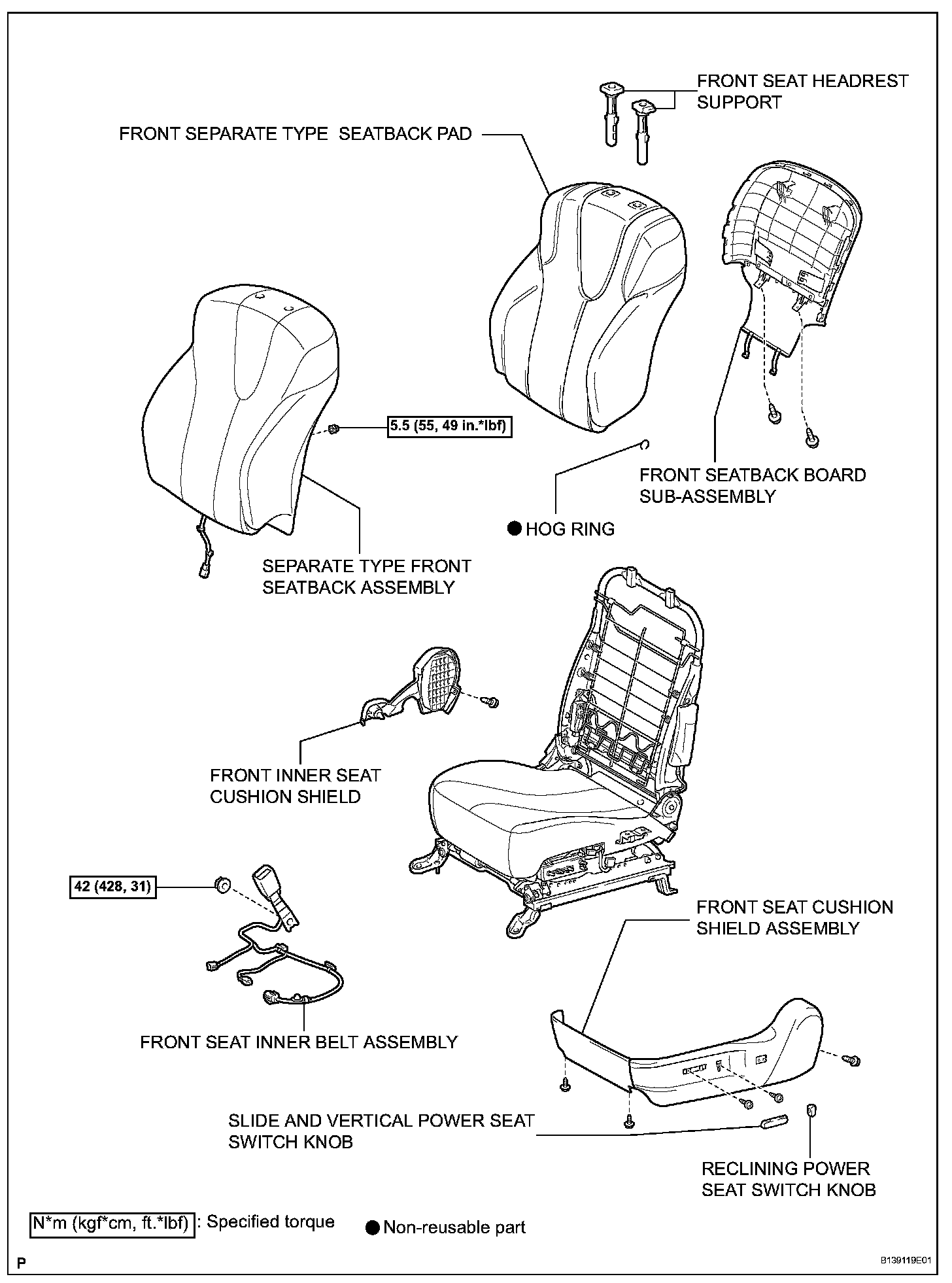 FRONT SEAT HEADREST SUPPORT

FRONT SEPARATE TYPE SEATBACK PAD

5.5 (55, 49 in.*lbf)

FRONT SEATBACK BOARD SUB-ASSEMBLY

● HOG RING

SEPARATE TYPE FRONT SEATBACK ASSEMBLY

FRONT INNER SEAT CUSHION SHIELD

42 (428, 31)

FRONT SEAT CUSHION SHIELD ASSEMBLY

FRONT SEAT INNER BELT ASSEMBLY

SLIDE AND VERTICAL POWER SEAT SWITCH KNOB

RECLINING POWER SEAT SWITCH KNOB

N*m (kgf*cm, ft.*lbf) : Specified torque

● Non-reusable part

P

B139119E01