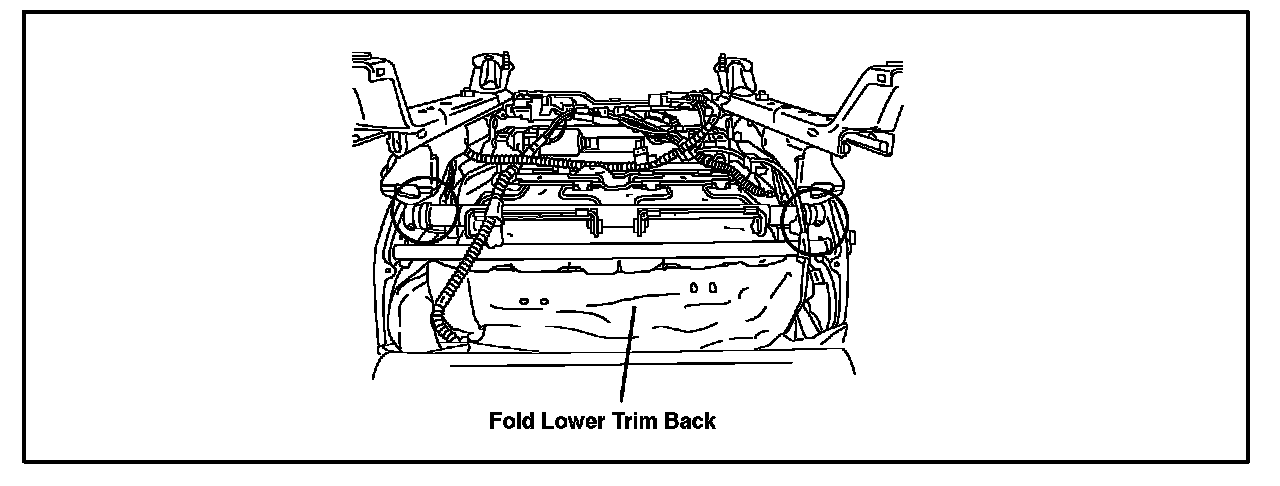 Fold Lower Trim Back