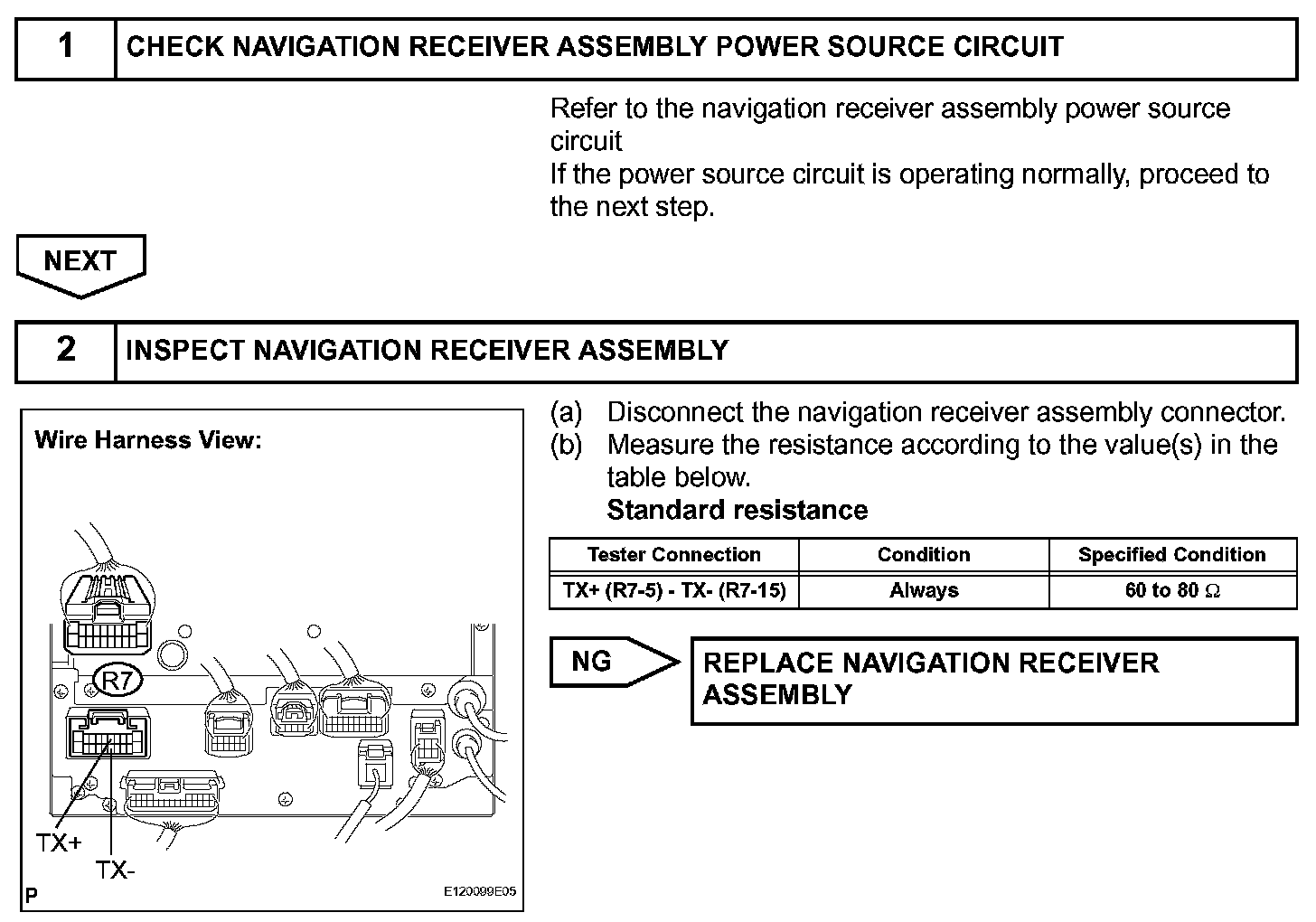 1 CHECK NAVIGATION RECEIVER ASSEMBLY POWER SOURCE CIRCUIT

Refer to the navigation receiver assembly power source circuit
If the power source circuit is operating normally, proceed to the next step.

NEXT

2 INSPECT NAVIGATION RECEIVER ASSEMBLY

Wire Harness View:

R7

TX+

TX-

P

E120099E05

(a) Disconnect the navigation receiver assembly connector.
(b) Measure the resistance according to the value(s) in the table below.
Standard resistance

| Tester Connection | Condition | Specified Condition |
|---|---|---|
| TX+ (R7-5) - TX- (R7-15) | Always | 60 to 80 $\Omega$ |

NG

REPLACE NAVIGATION RECEIVER ASSEMBLY