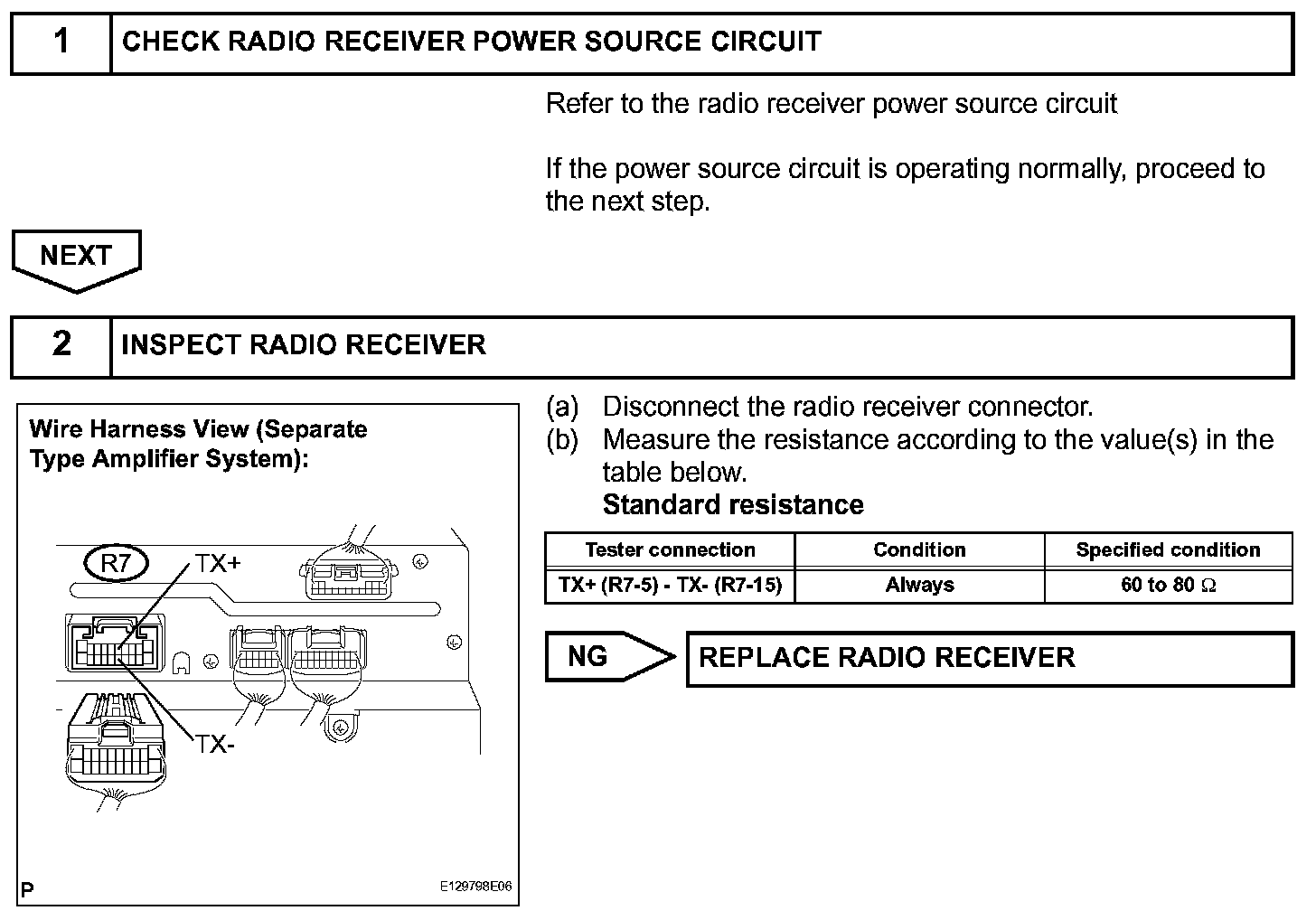 1 CHECK RADIO RECEIVER POWER SOURCE CIRCUIT

Refer to the radio receiver power source circuit

If the power source circuit is operating normally, proceed to the next step.

NEXT

2 INSPECT RADIO RECEIVER

Wire Harness View (Separate Type Amplifier System):

R7

TX+

TX-

P

E129798E06

(a) Disconnect the radio receiver connector.

(b) Measure the resistance according to the value(s) in the table below.

Standard resistance

| Tester connection | Condition | Specified condition |
|---|---|---|
| TX+ (R7-5) - TX- (R7-15) | Always | 60 to 80 $\Omega$ |

NG

REPLACE RADIO RECEIVER