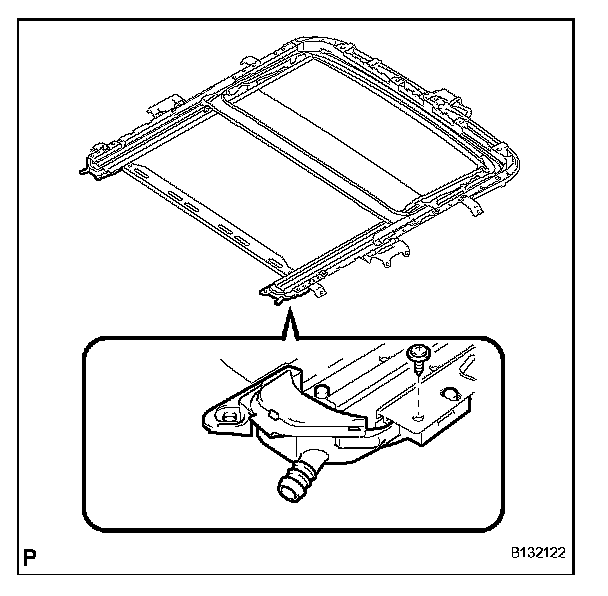 P

B132122