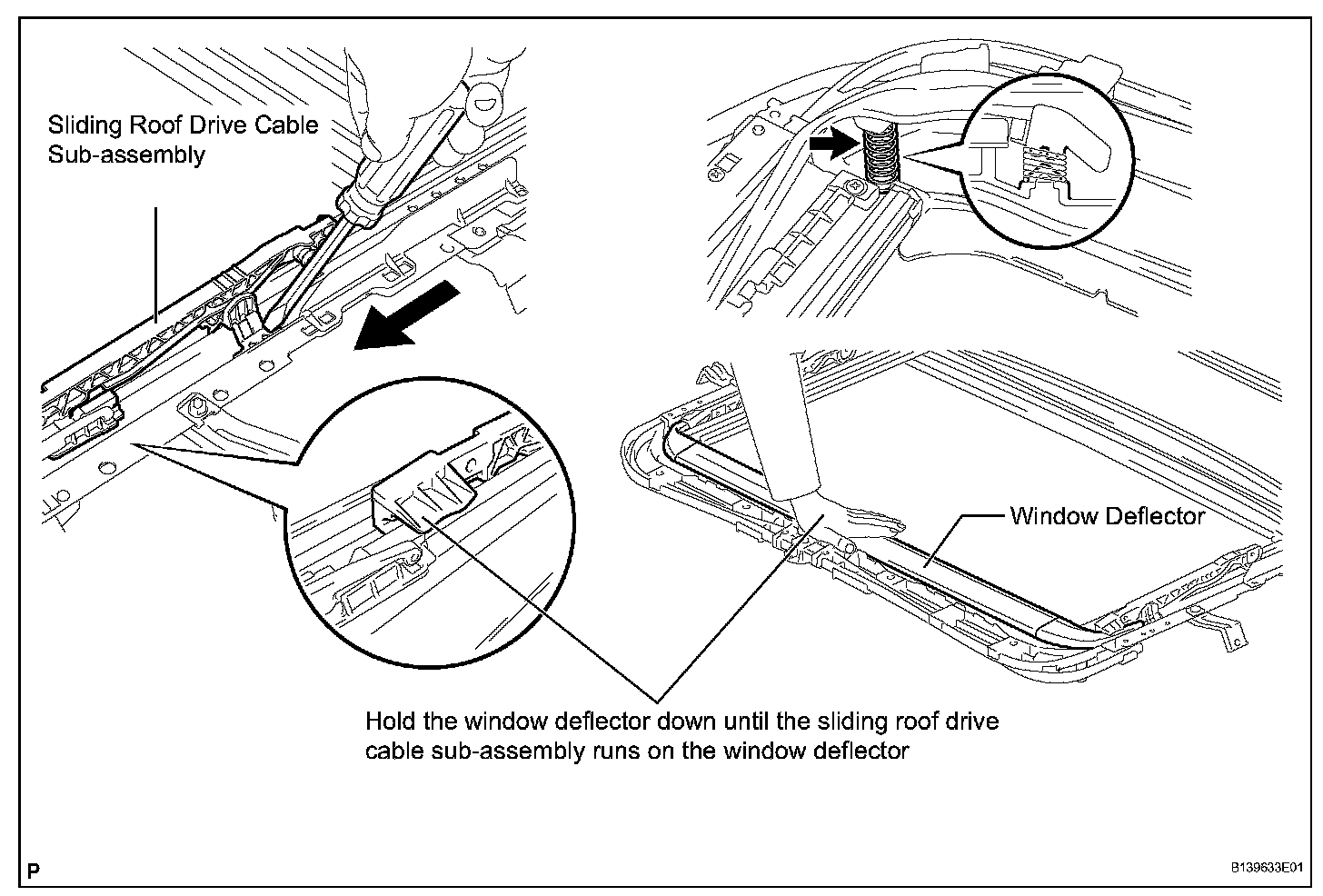 Sliding Roof Drive Cable Sub-assembly

Window Deflector

Hold the window deflector down until the sliding roof drive cable sub-assembly runs on the window deflector

P

B139633E01