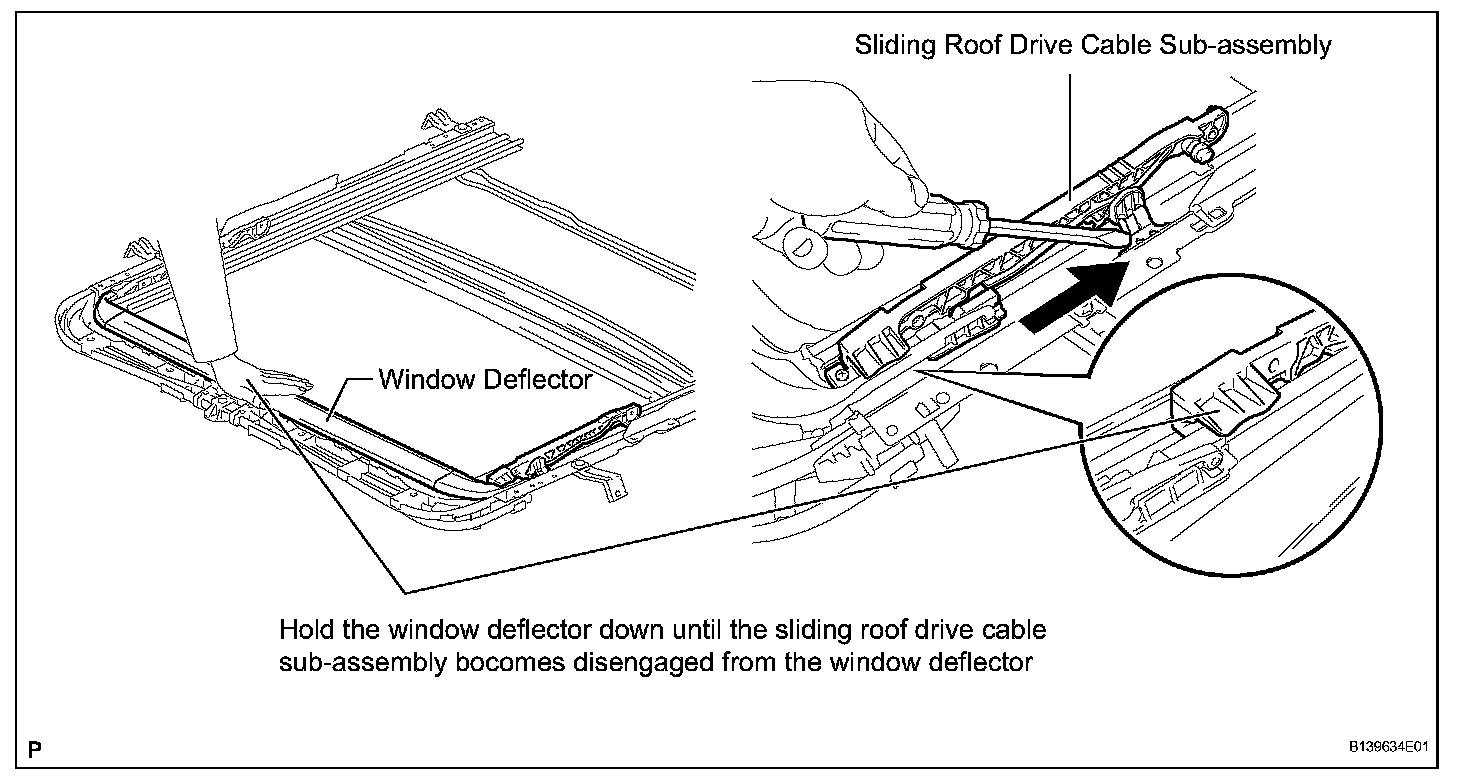 Sliding Roof Drive Cable Sub-assembly

Window Deflector

Hold the window deflector down until the sliding roof drive cable sub-assembly bocomes disengaged from the window deflector

P

B139634E01