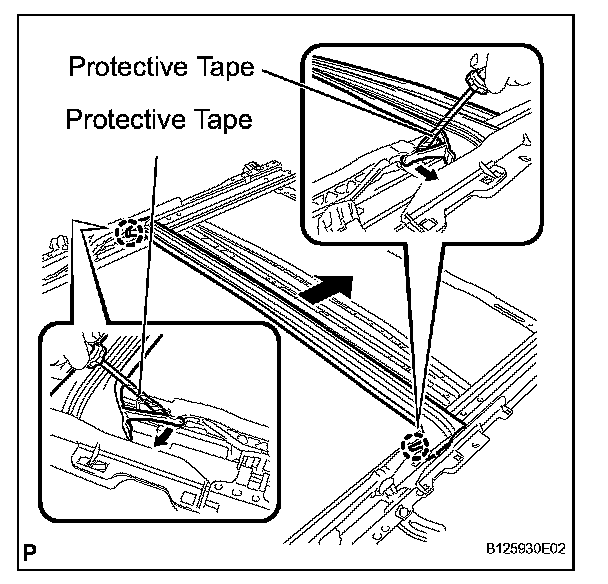 Protective Tape

Protective Tape

P

B125930E02