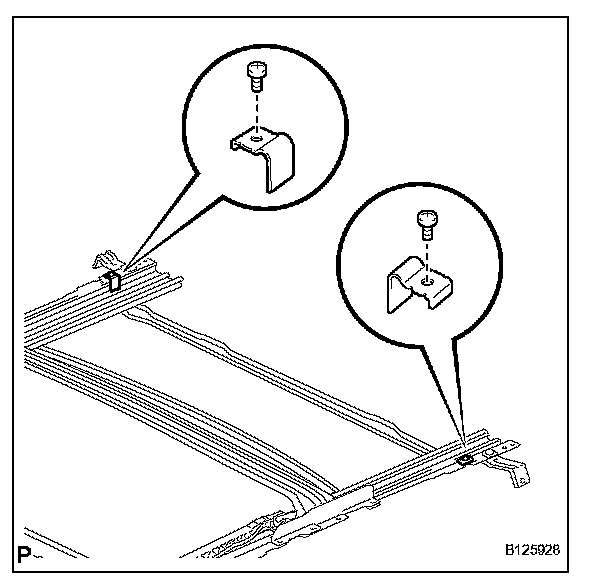 P

B125928