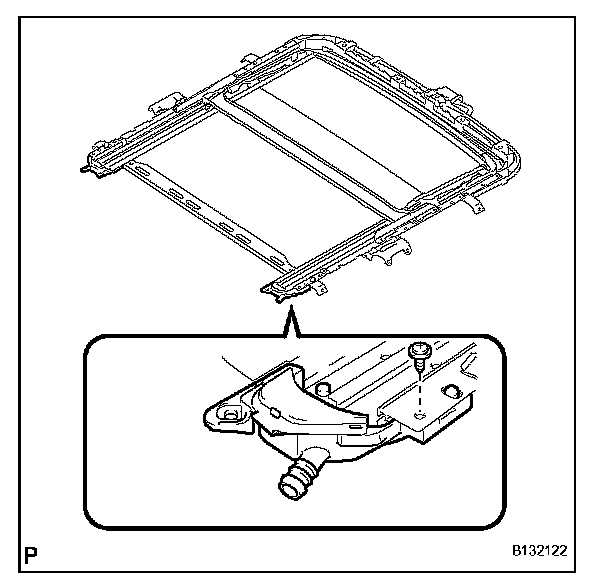 P

B132122