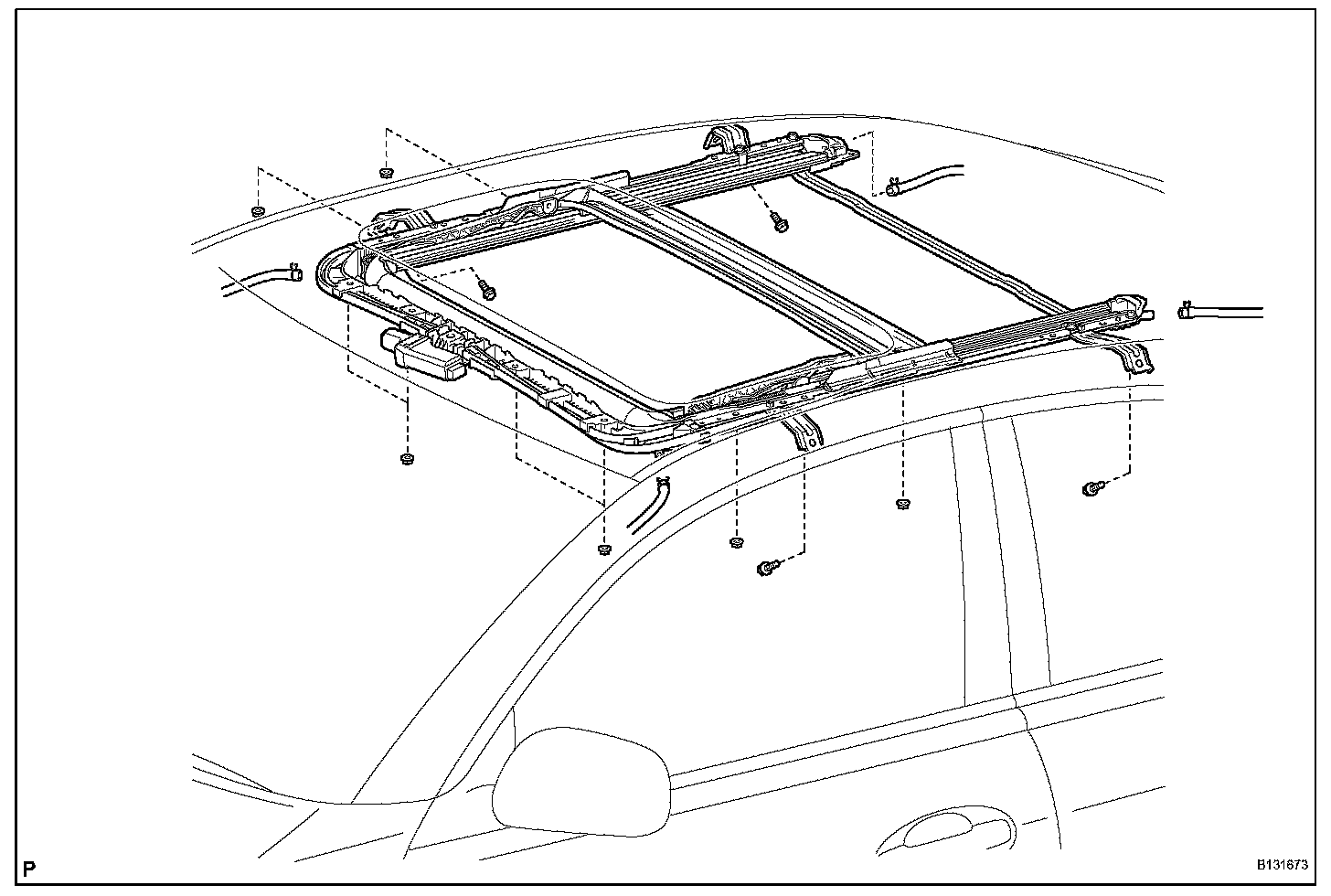 P

B131673