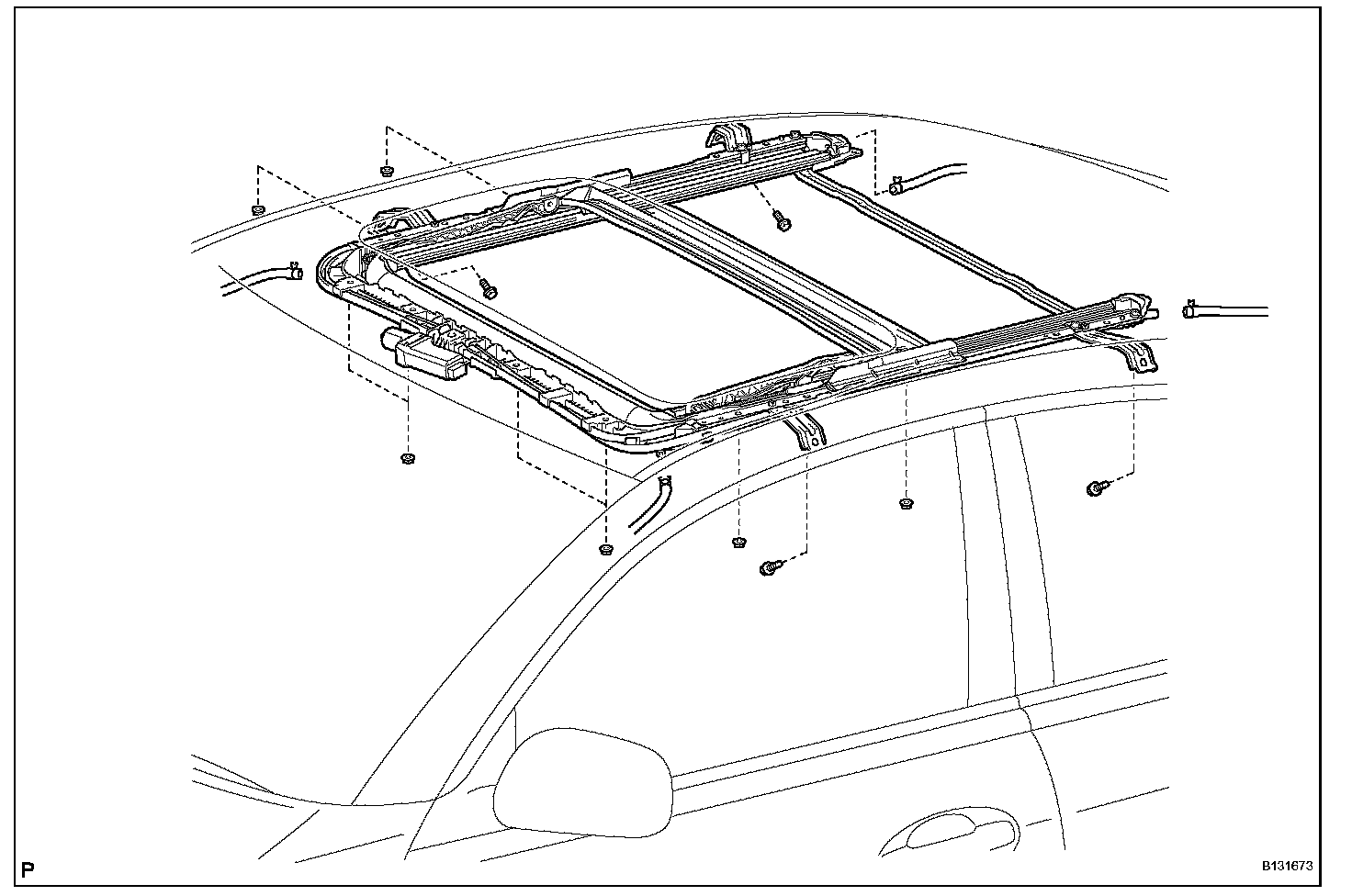 P

B131673