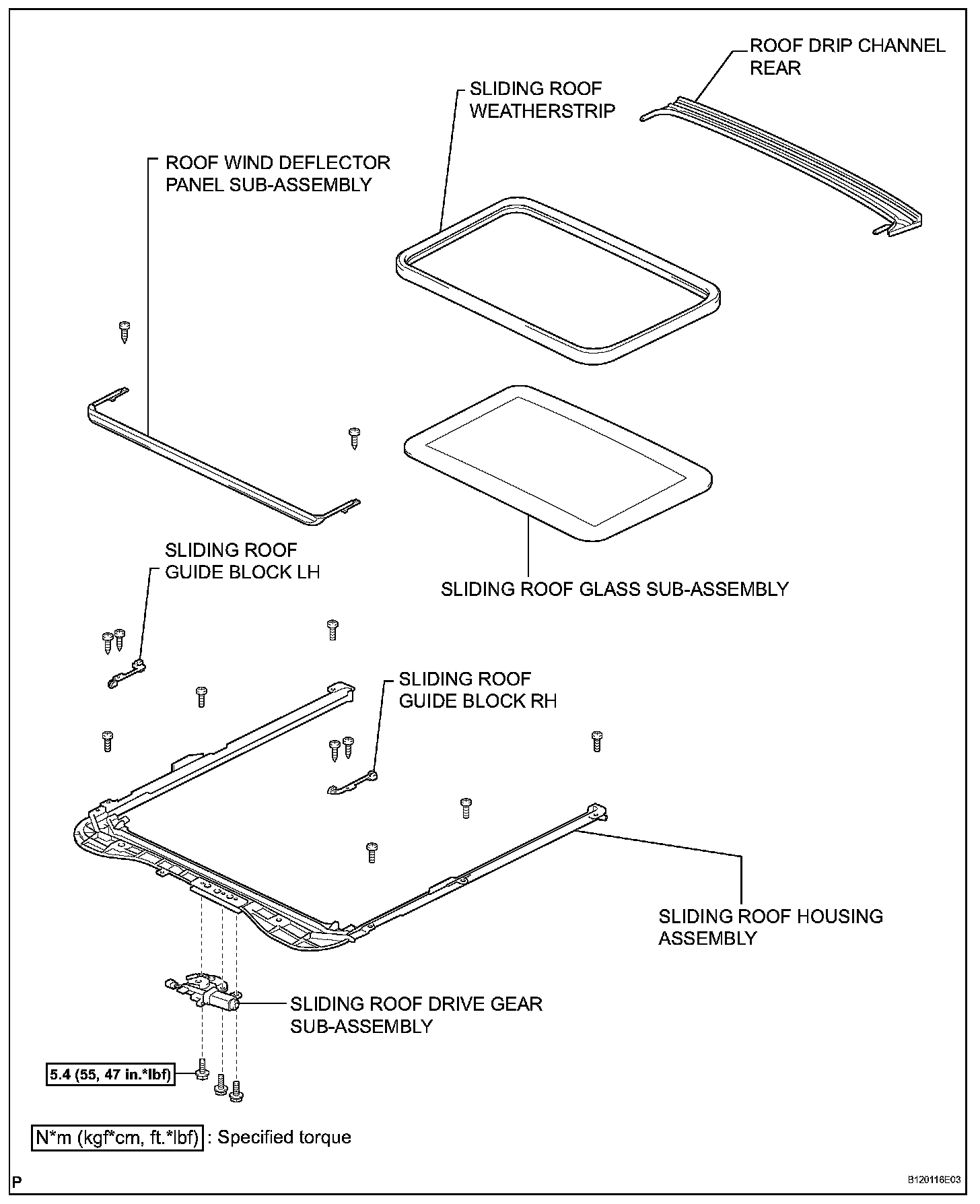 ROOF DRIP CHANNEL REAR

SLIDING ROOF WEATHERSTRIP

ROOF WIND DEFLECTOR PANEL SUB-ASSEMBLY

SLIDING ROOF GUIDE BLOCK LH

SLIDING ROOF GLASS SUB-ASSEMBLY

SLIDING ROOF GUIDE BLOCK RH

SLIDING ROOF HOUSING ASSEMBLY

SLIDING ROOF DRIVE GEAR SUB-ASSEMBLY

5.4 (55, 47 in.*lbf)

N*m (kgf*cm, ft.*lbf) : Specified torque

P

B120116E03