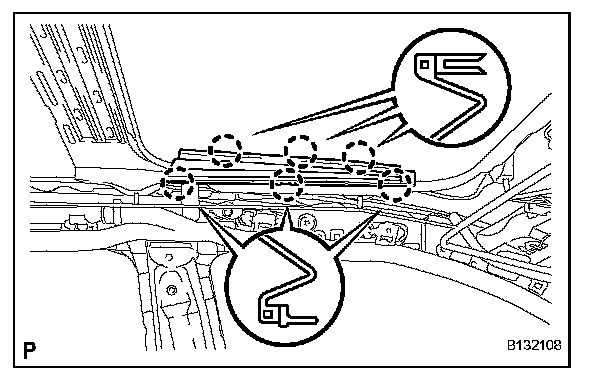 P

B132108